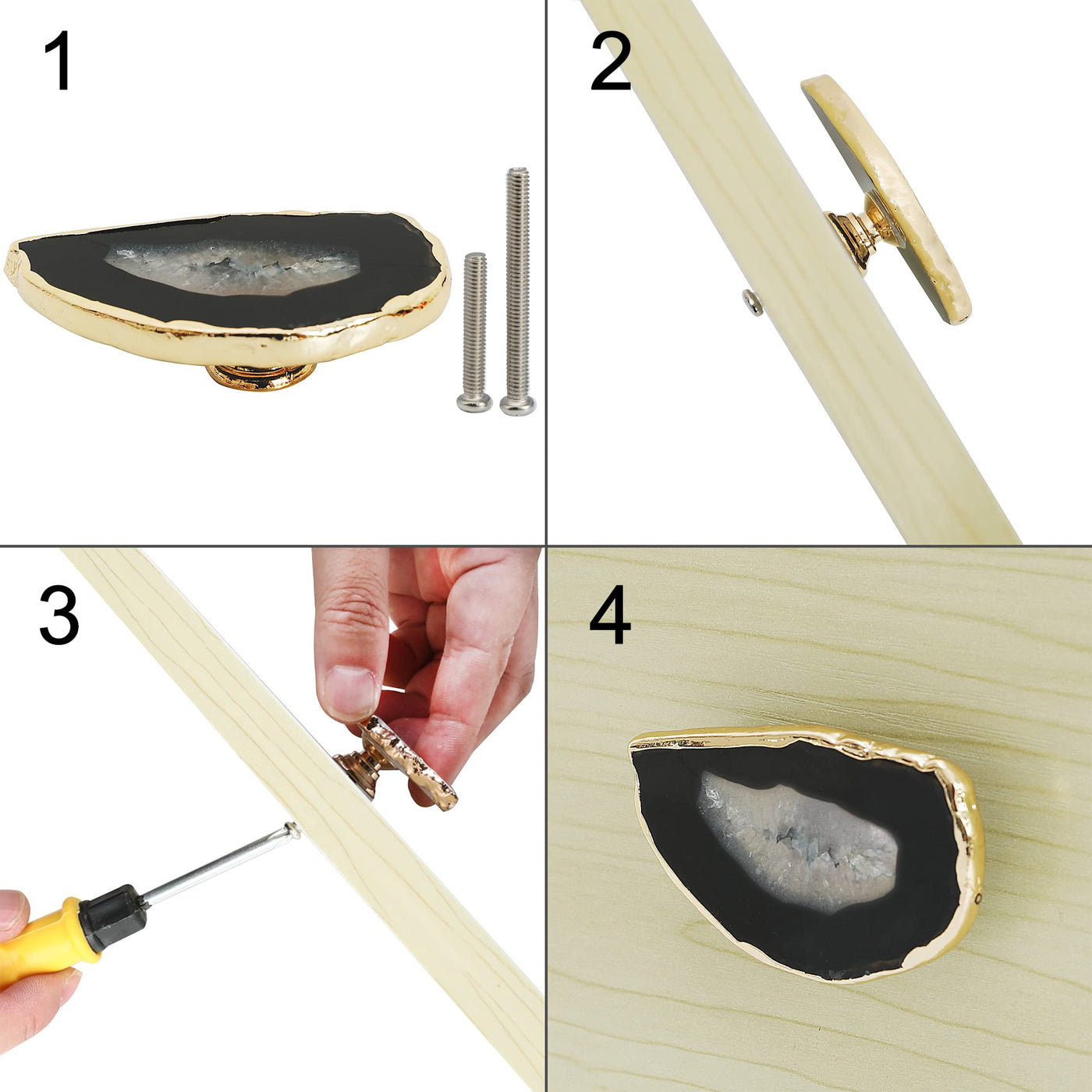 1

2

3

4