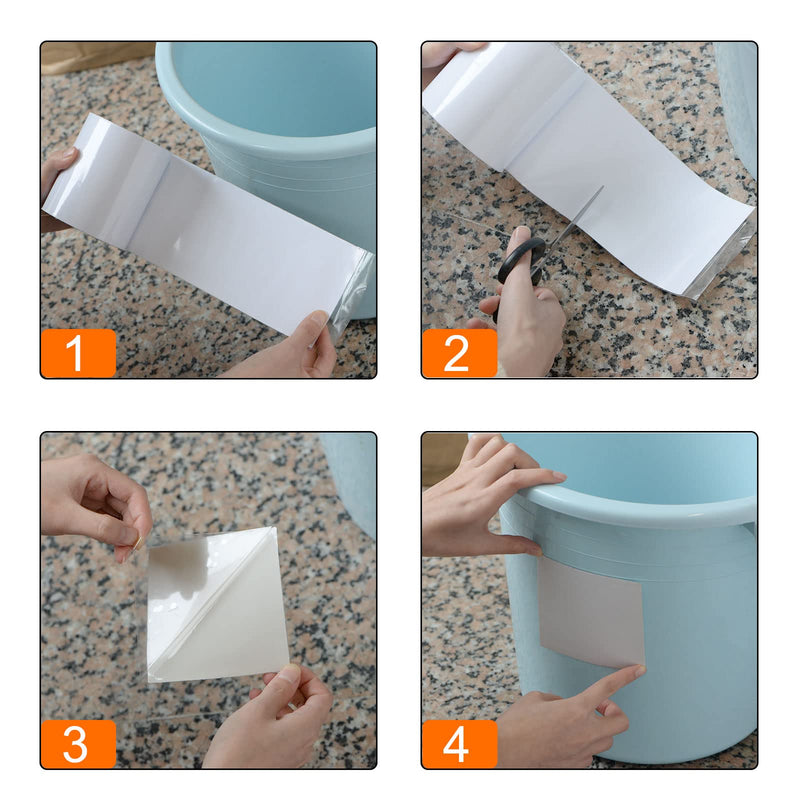 1

2

3

4