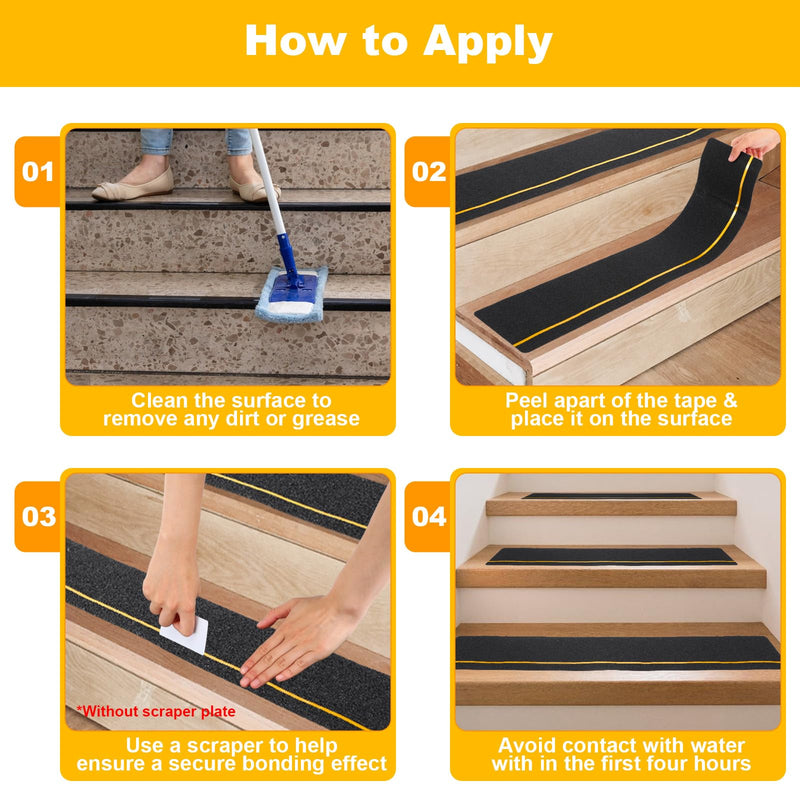 How to Apply

01

Clean the surface to remove any dirt or grease

02

Peel apart of the tape & place it on the surface

03

*Without scraper plate

Use a scraper to help ensure a secure bonding effect

04

Avoid contact with water with in the first four hours