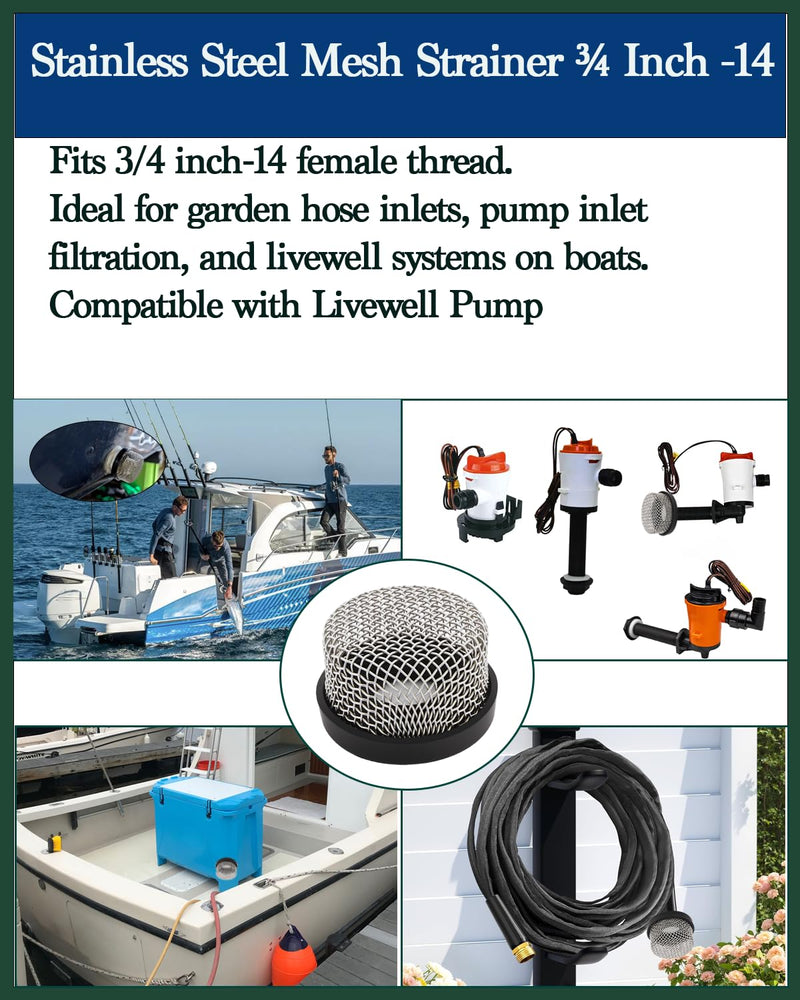 Stainless Steel Mesh Strainer ¾ Inch -14

Fits 3/4 inch-14 female thread.
Ideal for garden hose inlets, pump inlet filtration, and livewell systems on boats.
Compatible with Livewell Pump