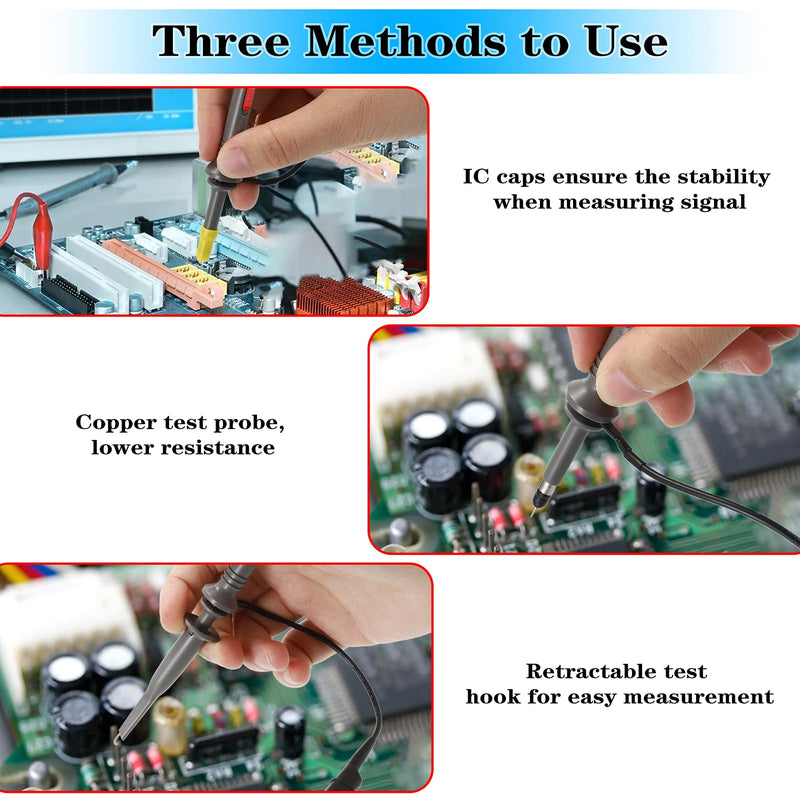 Three Methods to Use

IC caps ensure the stability when measuring signal

Copper test probe, lower resistance

Retractable test hook for easy measurement