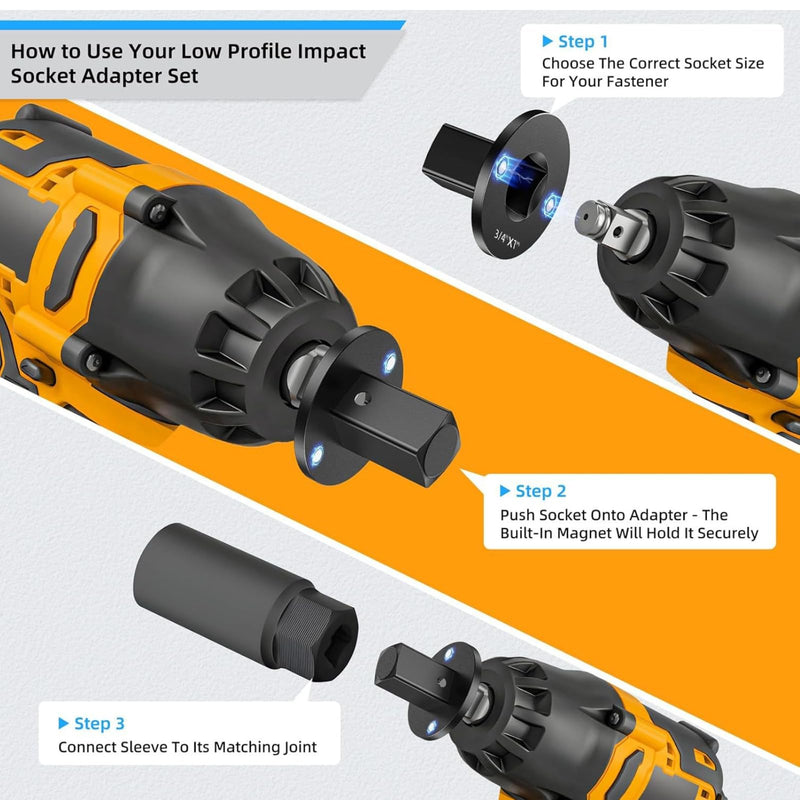 How to Use Your Low Profile Impact Socket Adapter Set

▶ Step 1
Choose The Correct Socket Size For Your Fastener

3/4"X1"

▶ Step 2
Push Socket Onto Adapter - The Built-In Magnet Will Hold It Securely

▶ Step 3
Connect Sleeve To Its Matching Joint