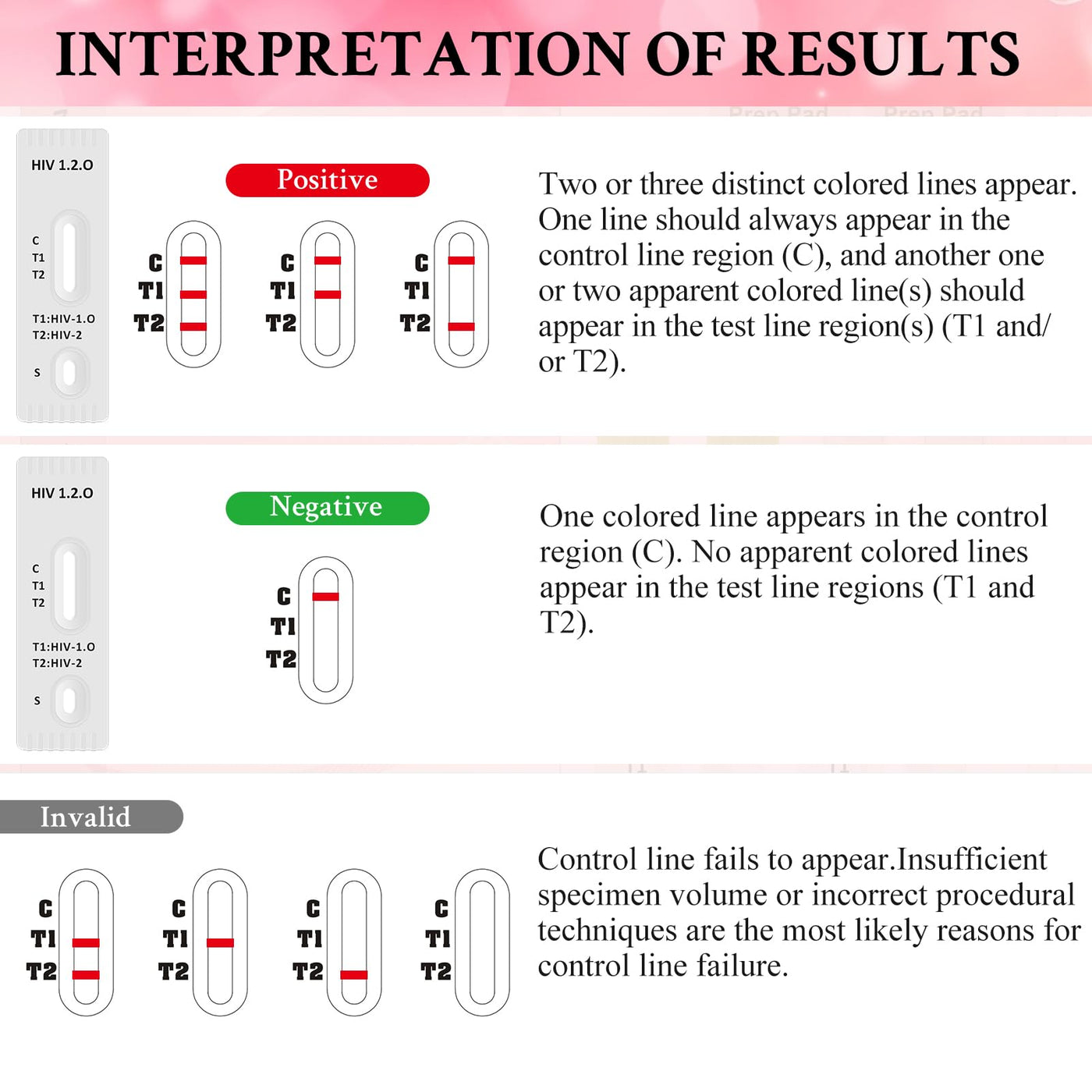 INTERPRETATION OF RESULTS

HIV 1.2.O

C
T1
T2

T1:HIV-1.O
T2:HIV-2

S

Positive

C
T1
T2

C
T1
T2

C
T1
T2

Two or three distinct colored lines appear. One line should always appear in the control line region (C), and another one or two apparent colored line(s) should appear in the test line region(s) (T1 and/ or T2).

HIV 1.2.O

C
T1
T2

T1:HIV-1.O
T2:HIV-2

S

Negative

C
T1
T2

One colored line appears in the control region (C). No apparent colored lines appear in the test line regions (T1 and T2).

Invalid

C
T1
T2

C
T1
T2

C
T1
T2

C
T1
T2

Control line fails to appear.Insufficient specimen volume or incorrect procedural techniques are the most likely reasons for control line failure.