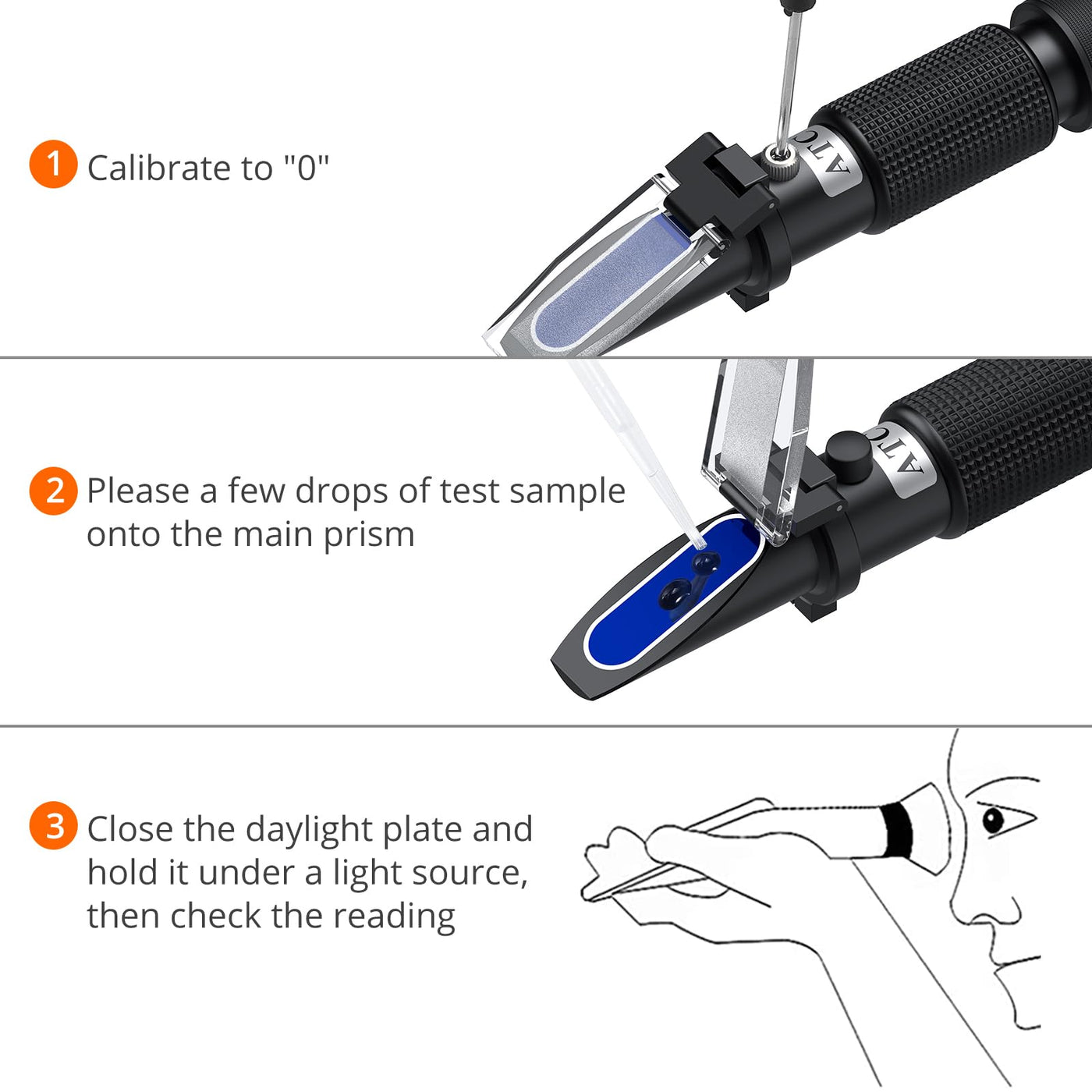 1 Calibrate to "0"

ATC

2 Please a few drops of test sample onto the main prism

ATC

3 Close the daylight plate and hold it under a light source, then check the reading