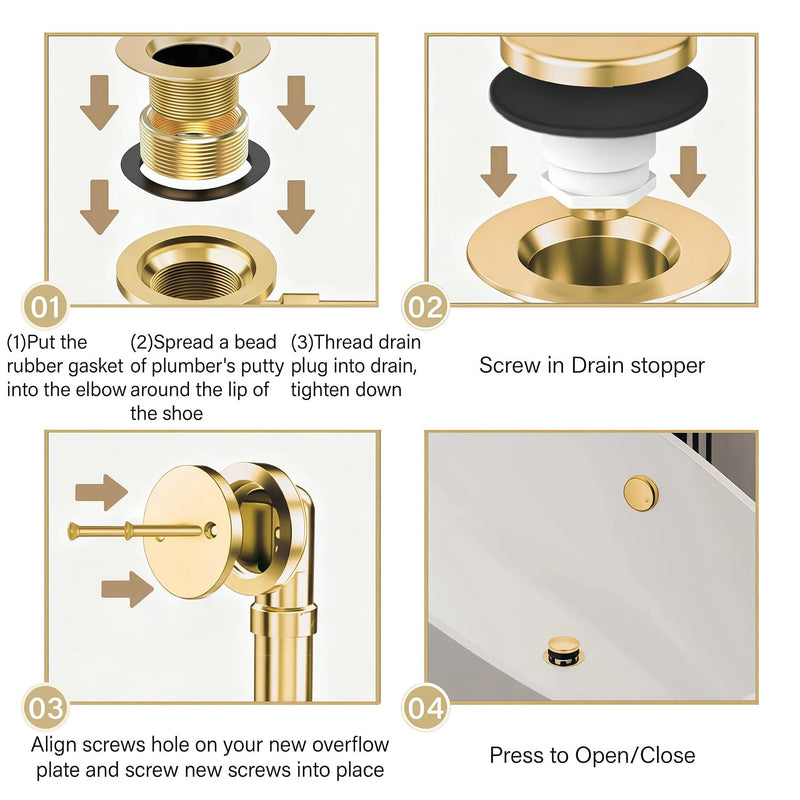 01

(1)Put the rubber gasket into the elbow

(2)Spread a bead of plumber's putty around the lip of the shoe

(3)Thread drain plug into drain, tighten down

02

Screw in Drain stopper

03

Align screws hole on your new overflow plate and screw new screws into place

04

Press to Open/Close