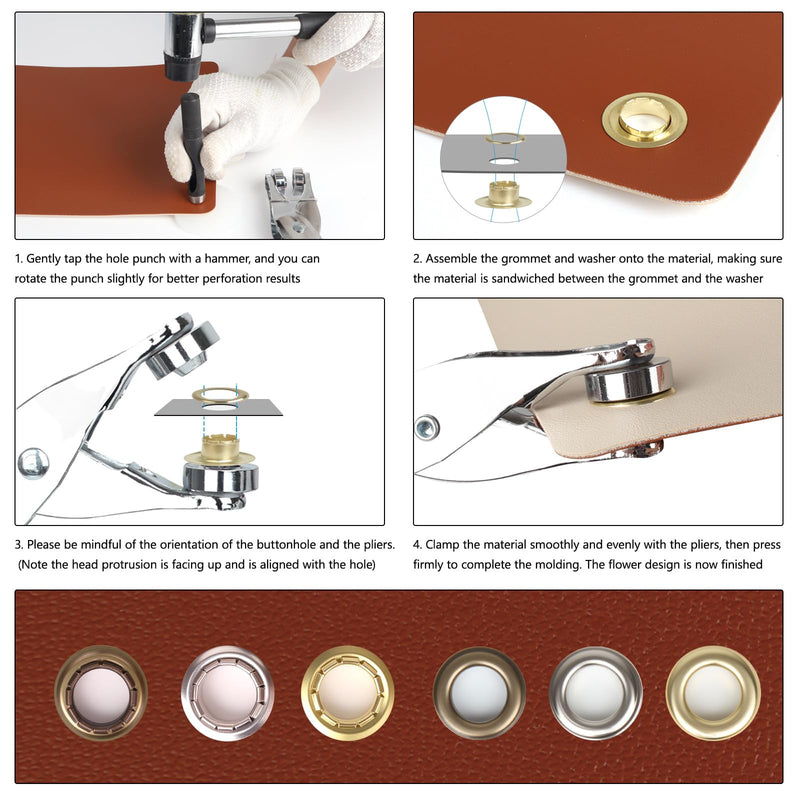 1. Gently tap the hole punch with a hammer, and you can rotate the punch slightly for better perforation results

2. Assemble the grommet and washer onto the material, making sure the material is sandwiched between the grommet and the washer

3. Please be mindful of the orientation of the buttonhole and the pliers. (Note the head protrusion is facing up and is aligned with the hole)

4. Clamp the material smoothly and evenly with the pliers, then press firmly to complete the molding. The flower design is now finished