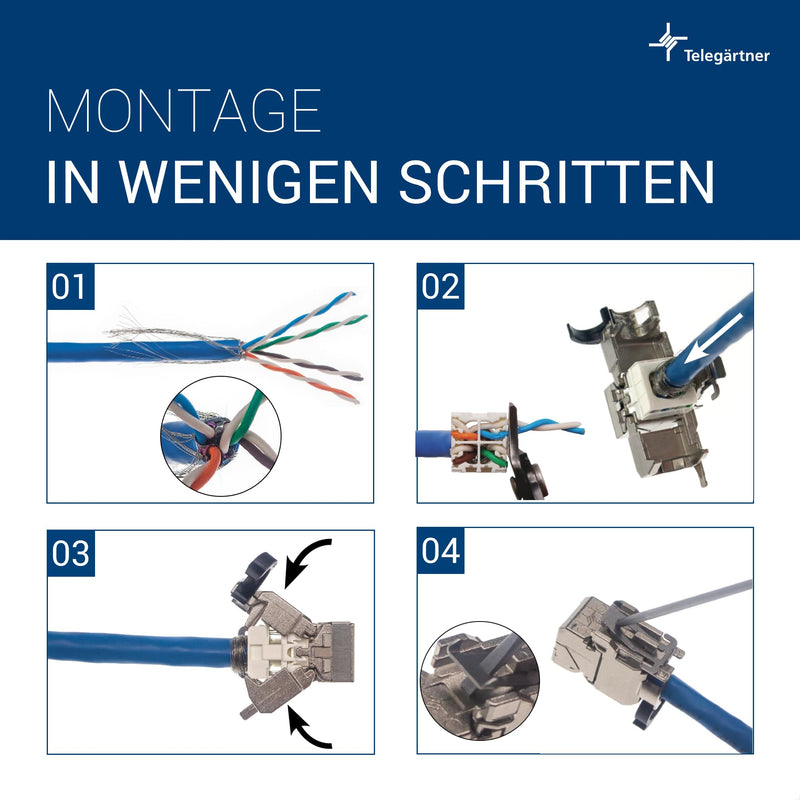 Telegärtner

MONTAGE
IN WENIGEN SCHRITTEN

01

02

03

04