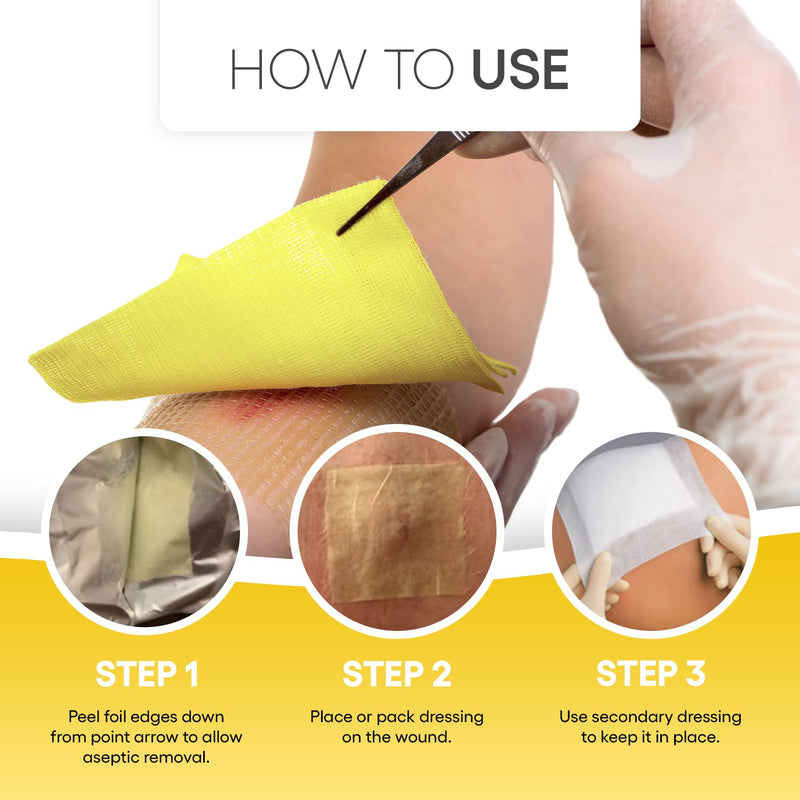 HOW TO USE

STEP 1

Peel foil edges down from point arrow to allow aseptic removal.

STEP 2

Place or pack dressing on the wound.

STEP 3

Use secondary dressing to keep it in place.