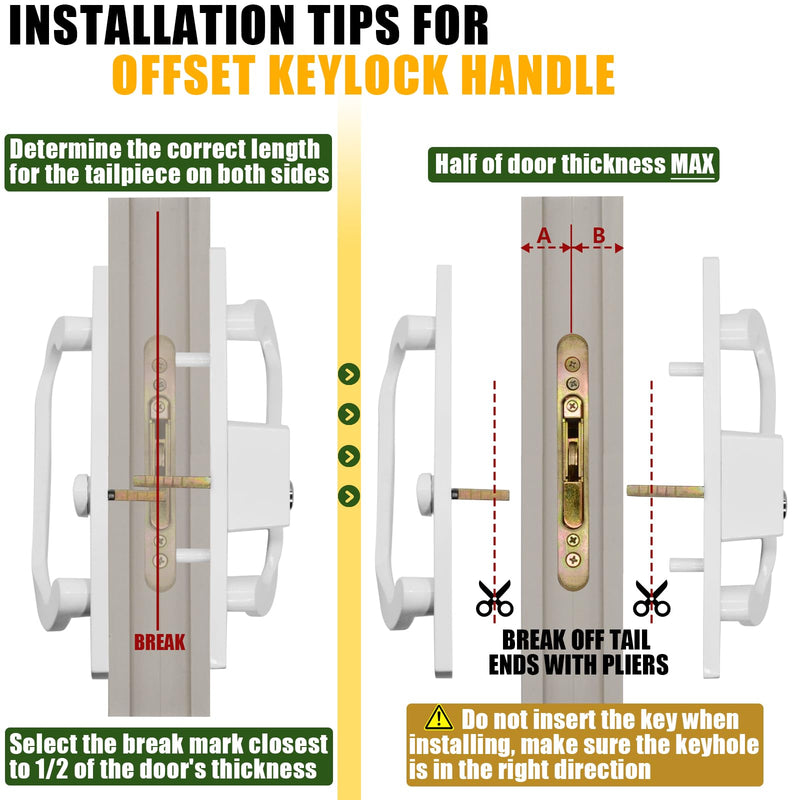 INSTALLATION TIPS FOR
OFFSET KEYLOCK HANDLE

Determine the correct length for the tailpiece on both sides

BREAK

Select the break mark closest to 1/2 of the door's thickness

Half of door thickness MAX

A B

BREAK OFF TAIL ENDS WITH PLIERS

Do not insert the key when installing, make sure the keyhole is in the right direction