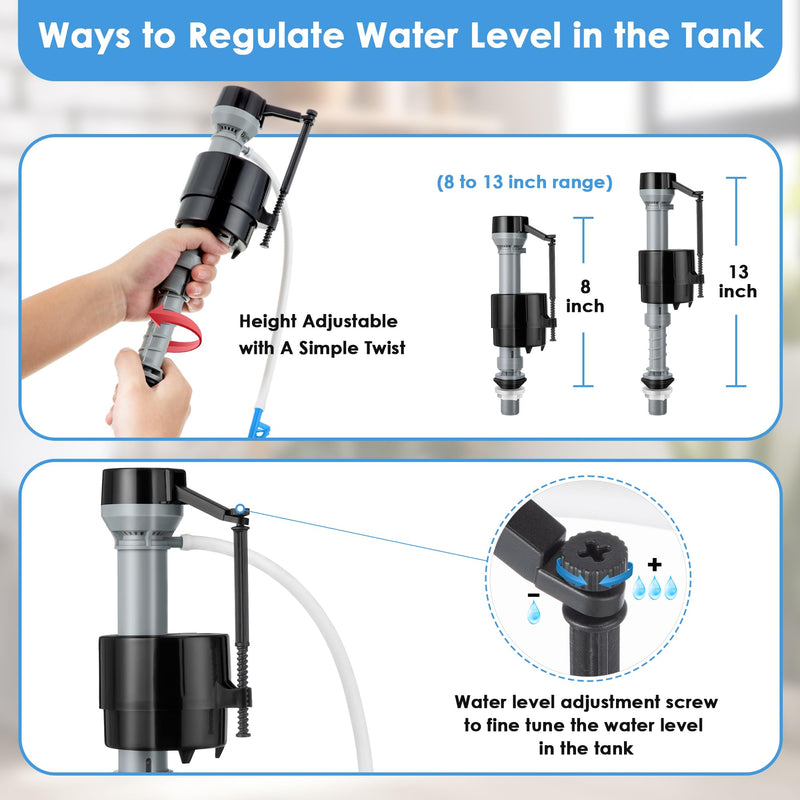 Ways to Regulate Water Level in the Tank

Height Adjustable with A Simple Twist

(8 to 13 inch range)

8 inch

13 inch

+

-

Water level adjustment screw to fine tune the water level in the tank