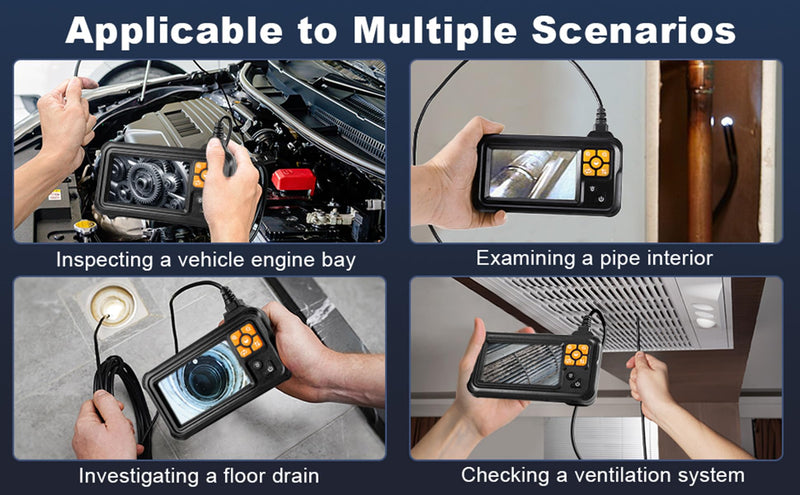 Applicable to Multiple Scenarios

Inspecting a vehicle engine bay

Examining a pipe interior

Investigating a floor drain

Checking a ventilation system