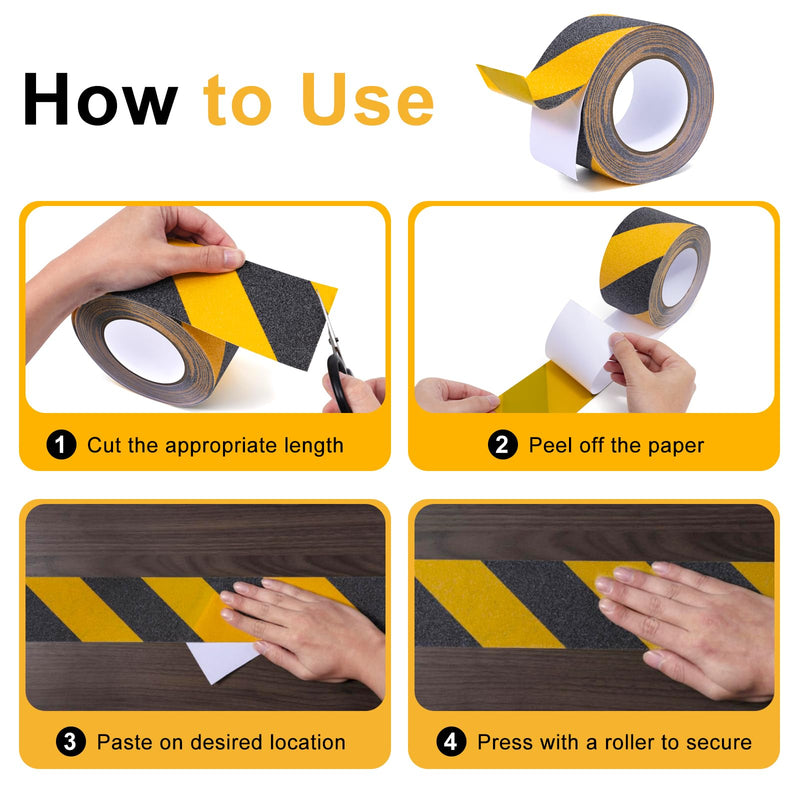 How to Use

1 Cut the appropriate length

2 Peel off the paper

3 Paste on desired location

4 Press with a roller to secure