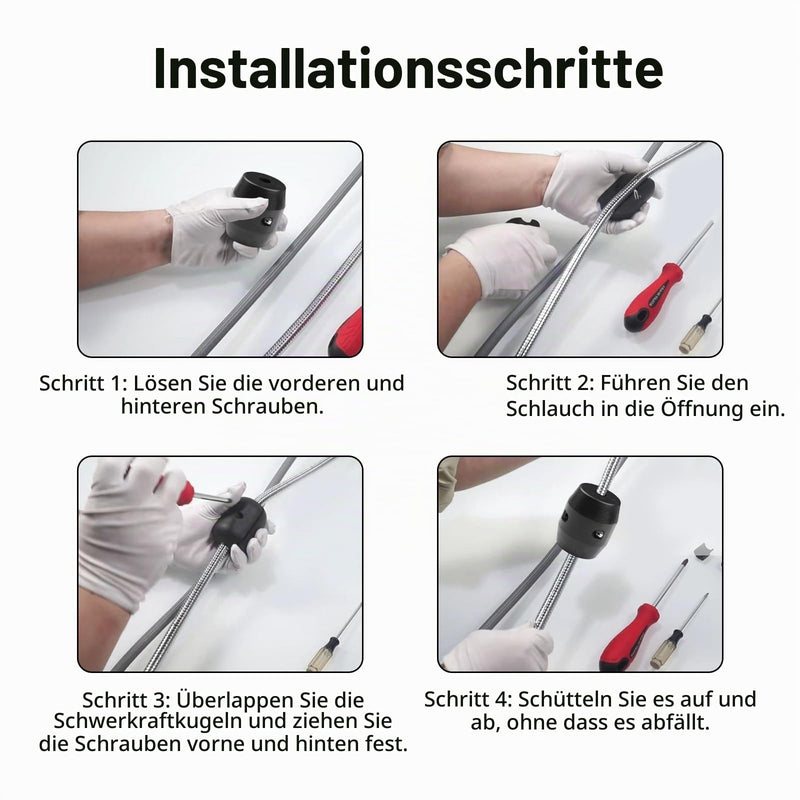 Installationsschritte

Schritt 1: Lösen Sie die vorderen und hinteren Schrauben.

Schritt 2: Führen Sie den Schlauch in die Öffnung ein.

Schritt 3: Überlappen Sie die Schwerkraftkugeln und ziehen Sie die Schrauben vorne und hinten fest.

Schritt 4: Schütteln Sie es auf und ab, ohne dass es abfällt.