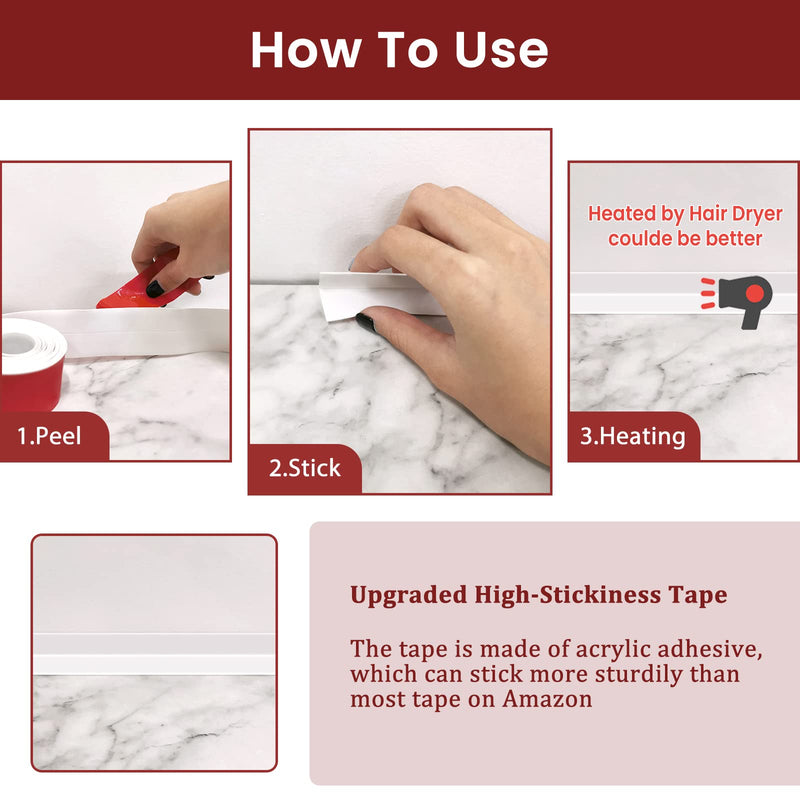 How To Use

1.Peel

2.Stick

Heated by Hair Dryer coulde be better

3.Heating

Upgraded High-Stickiness Tape

The tape is made of acrylic adhesive, which can stick more sturdily than most tape on Amazon