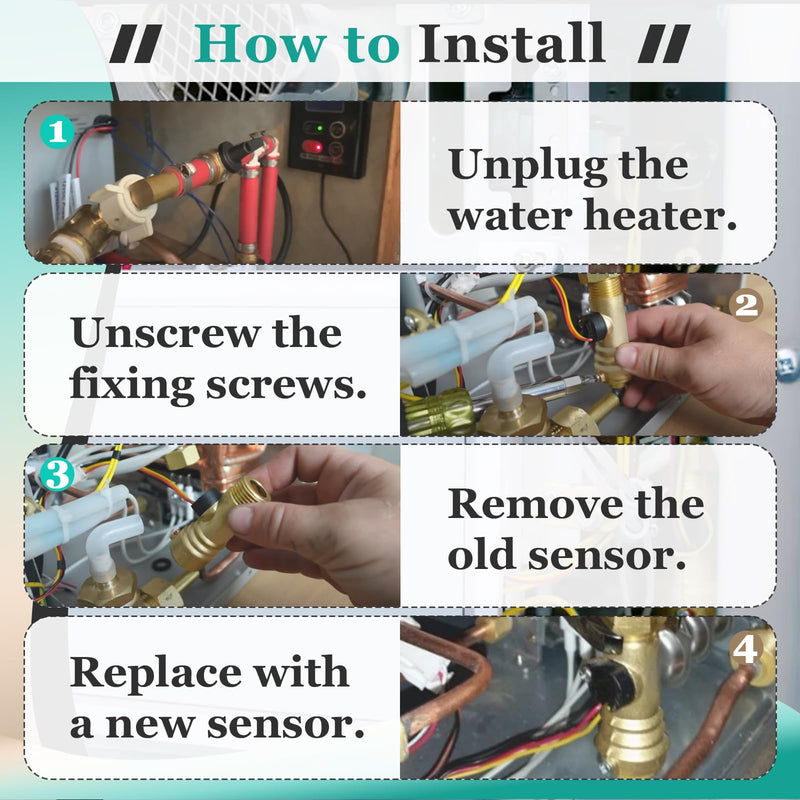 // How to Install //

1

Unplug the water heater.

Unscrew the fixing screws.

2

3

Remove the old sensor.

Replace with a new sensor.

4