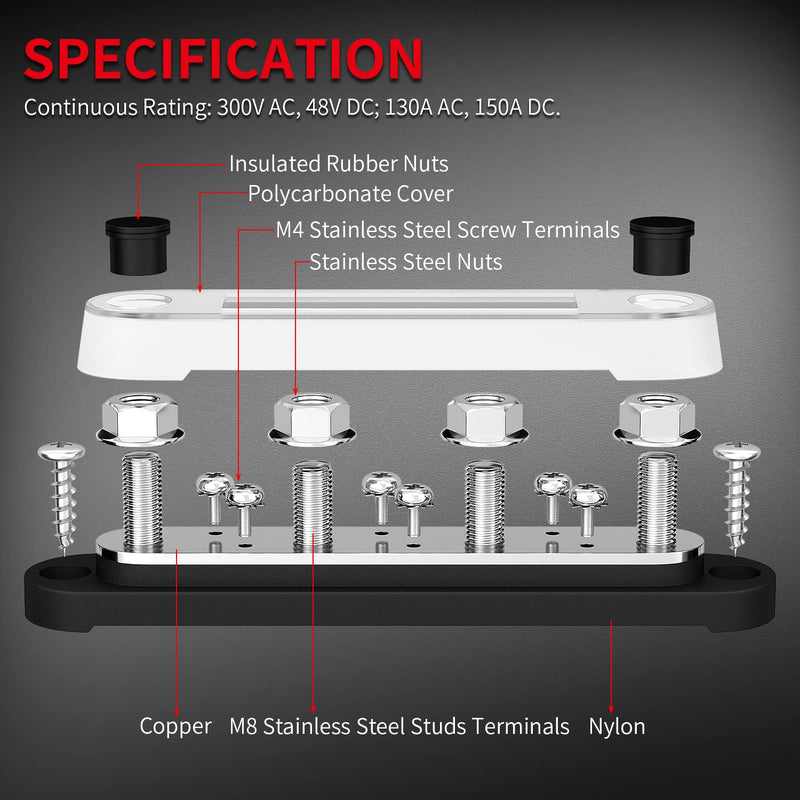 SPECIFICATION
Continuous Rating: 300V AC, 48V DC; 130A AC, 150A DC.

Insulated Rubber Nuts
Polycarbonate Cover
M4 Stainless Steel Screw Terminals
Stainless Steel Nuts

Copper
M8 Stainless Steel Studs Terminals
Nylon