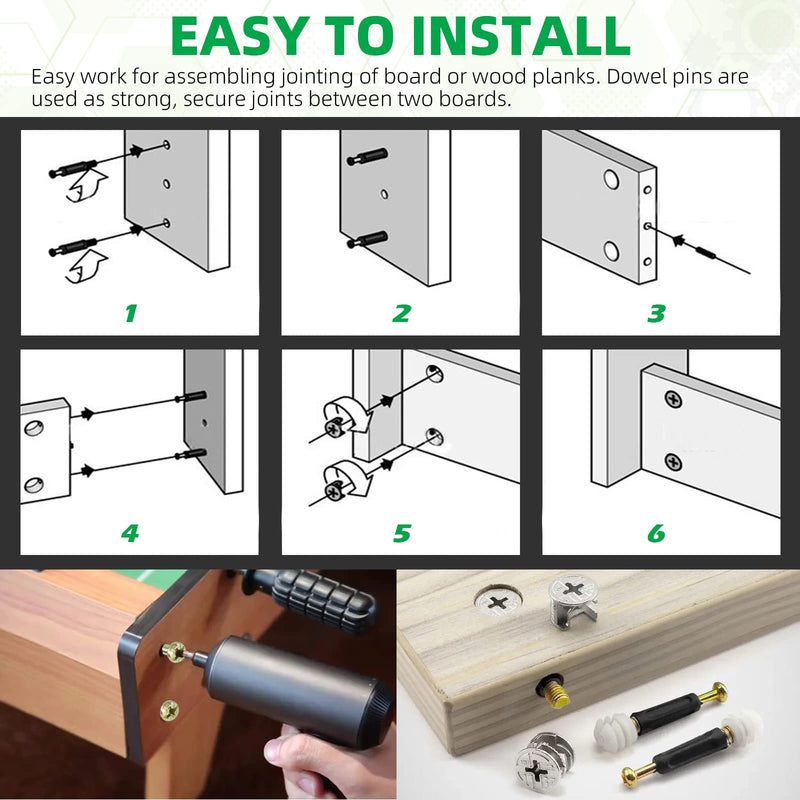 EASY TO INSTALL

Easy work for assembling jointing of board or wood planks. Dowel pins are used as strong, secure joints between two boards.

1

2

3

4

5

6