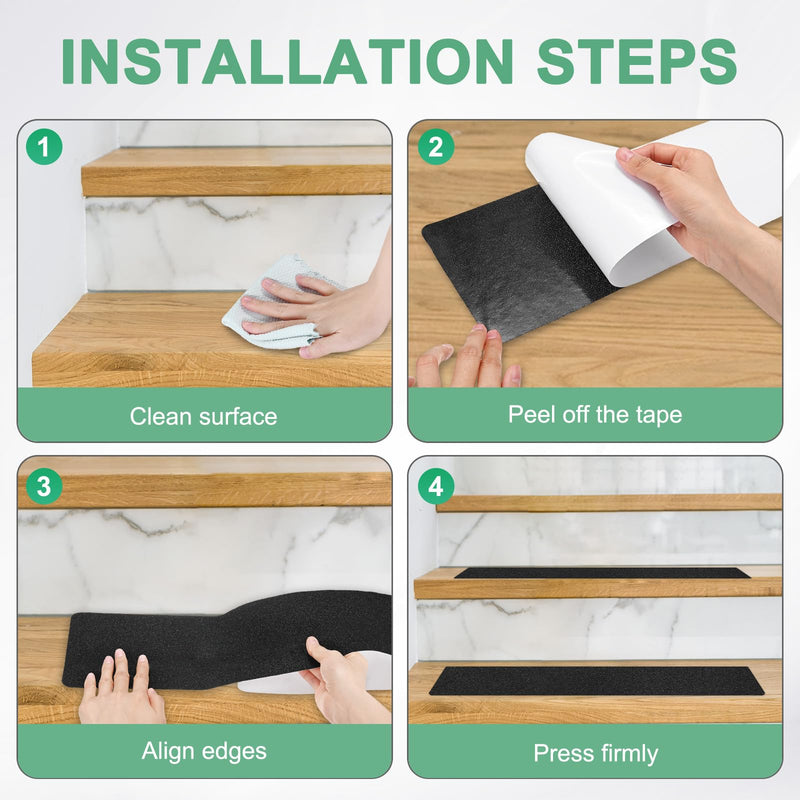 INSTALLATION STEPS

1

Clean surface

2

Peel off the tape

3

Align edges

4

Press firmly