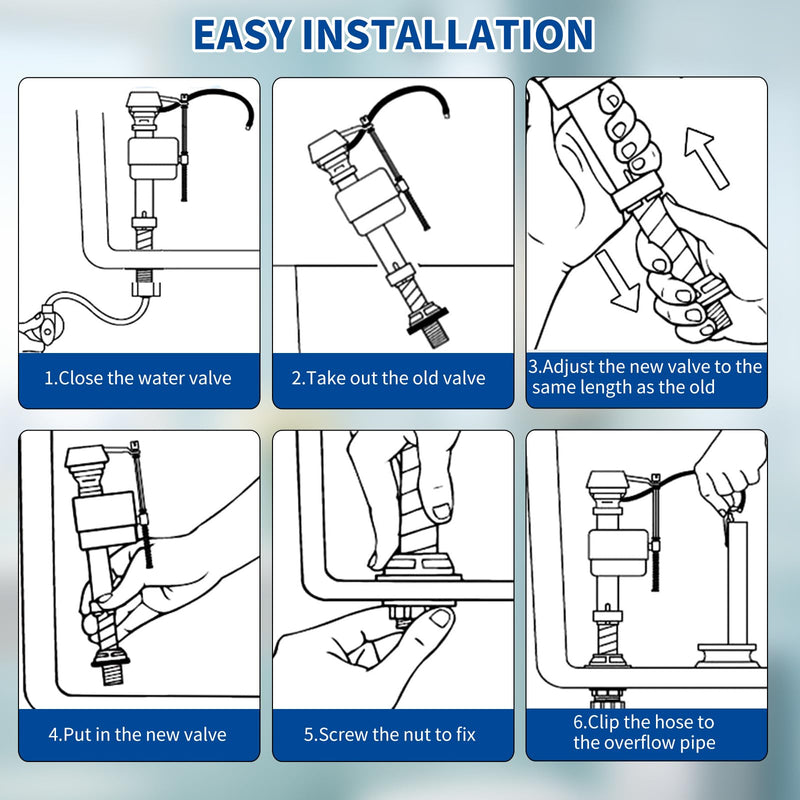 EASY INSTALLATION

1.Close the water valve

2.Take out the old valve

3.Adjust the new valve to the same length as the old

4.Put in the new valve

5.Screw the nut to fix

6.Clip the hose to the overflow pipe