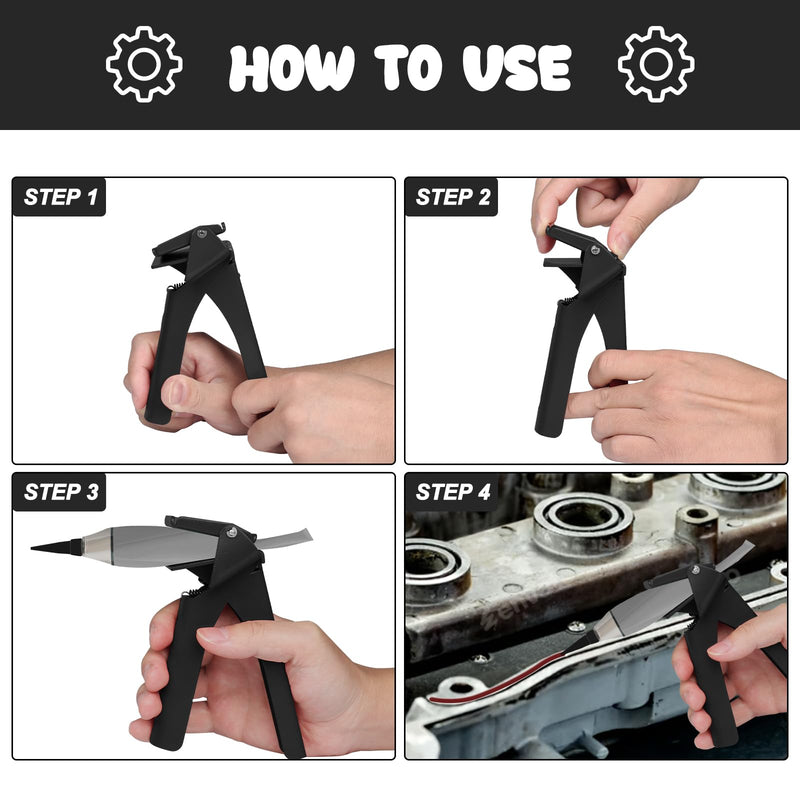 HOW TO USE

STEP 1

STEP 2

STEP 3

STEP 4