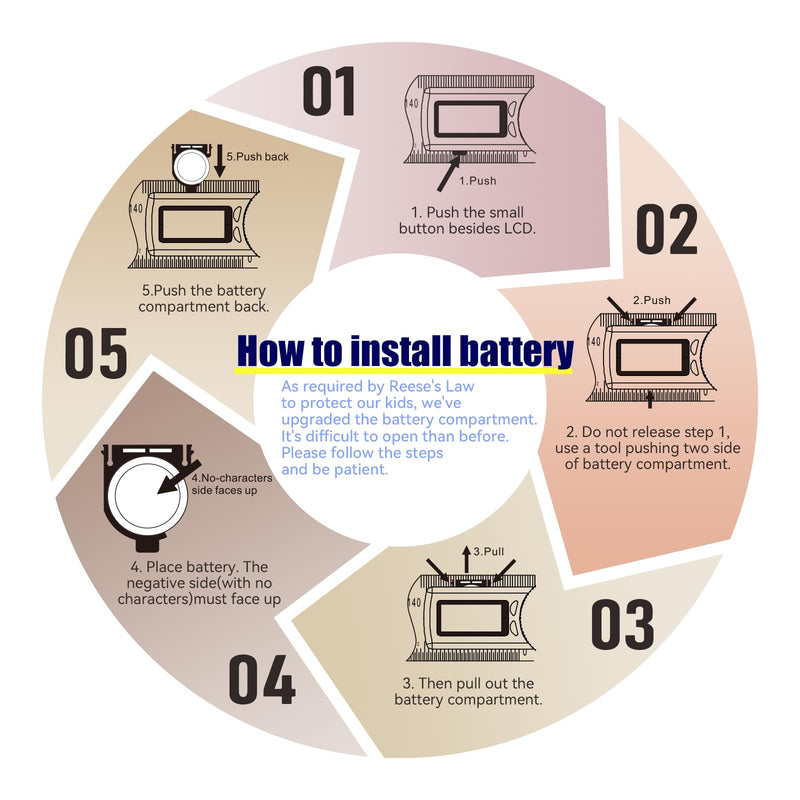 How to install battery

As required by Reese's Law to protect our kids, we've upgraded the battery compartment. It's difficult to open than before. Please follow the steps and be patient.

01

140

1.Push

1. Push the small button besides LCD.

02

2.Push

140

2. Do not release step 1, use a tool pushing two side of battery compartment.

03

3.Pull

140

3. Then pull out the battery compartment.

04

4.No-characters side faces up

4. Place battery. The negative side(with no characters)must face up

05

5.Push back

140

5.Push the battery compartment back.