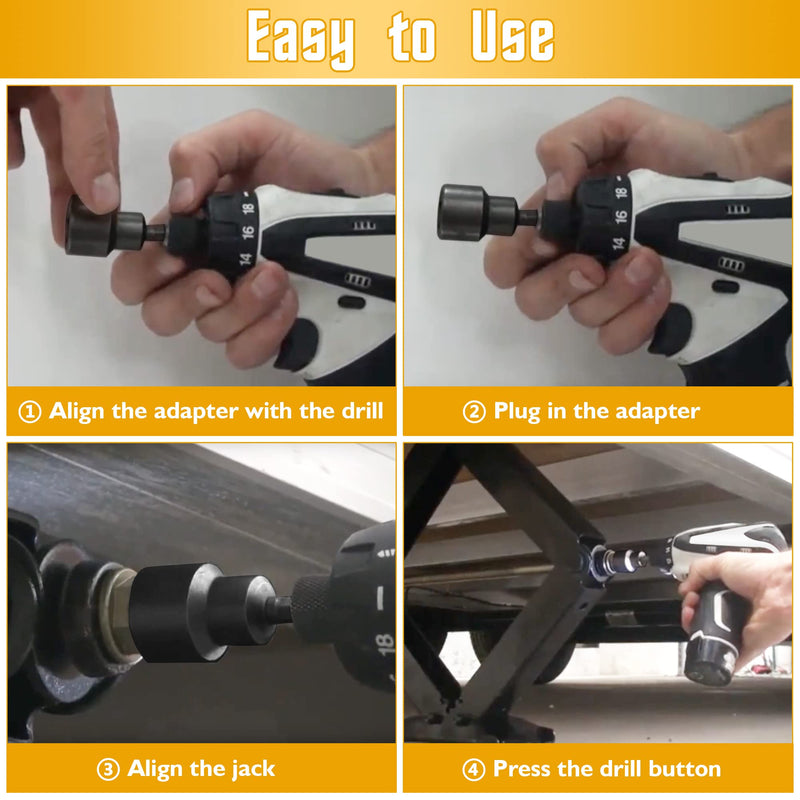 Easy to Use

18
16
14

① Align the adapter with the drill

18
16
14

② Plug in the adapter

18

③ Align the jack

④ Press the drill button