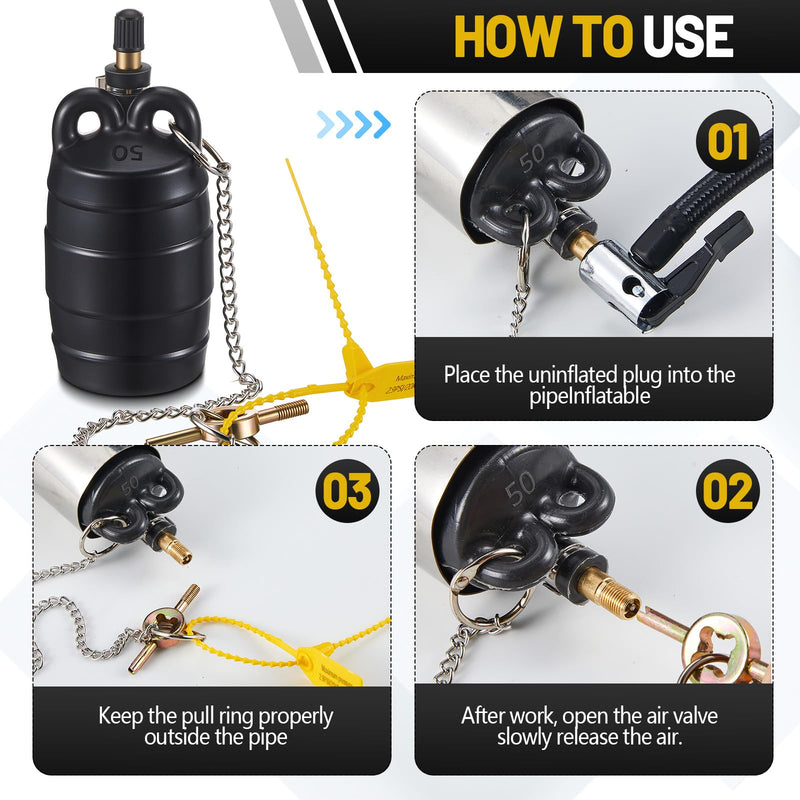 HOW TO USE

50

01

50

Place the uninflated plug into the pipeInflatable

03

50

Keep the pull ring properly outside the pipe

02

50

After work, open the air valve slowly release the air.