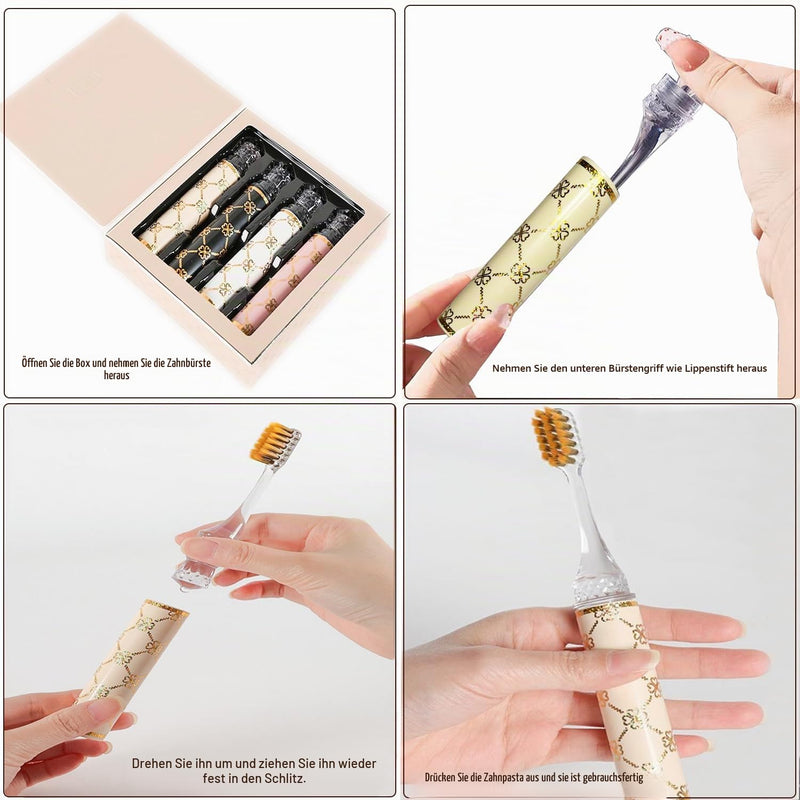 Öffnen Sie die Box und nehmen Sie die Zahnbürste heraus

Nehmen Sie den unteren Bürstengriff wie Lippenstift heraus

Drehen Sie ihn um und ziehen Sie ihn wieder fest in den Schlitz.

Drücken Sie die Zahnpasta aus und sie ist gebrauchsfertig