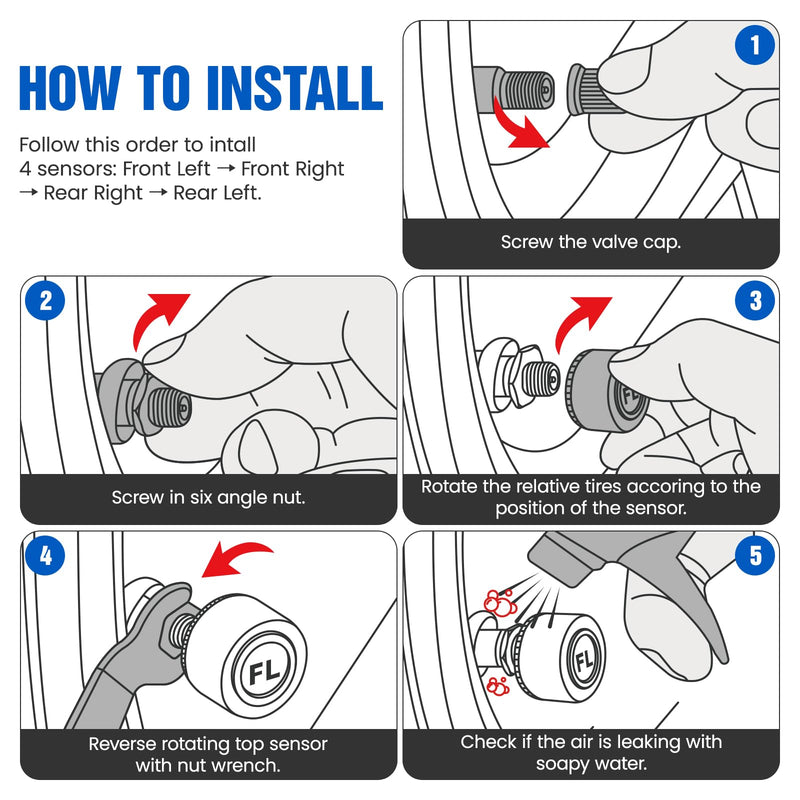 HOW TO INSTALL

Follow this order to intall 4 sensors: Front Left → Front Right → Rear Right → Rear Left.

1

Screw the valve cap.

2

Screw in six angle nut.

3

FL

Rotate the relative tires accoring to the position of the sensor.

4

FL

Reverse rotating top sensor with nut wrench.

5

FL

Check if the air is leaking with soapy water.