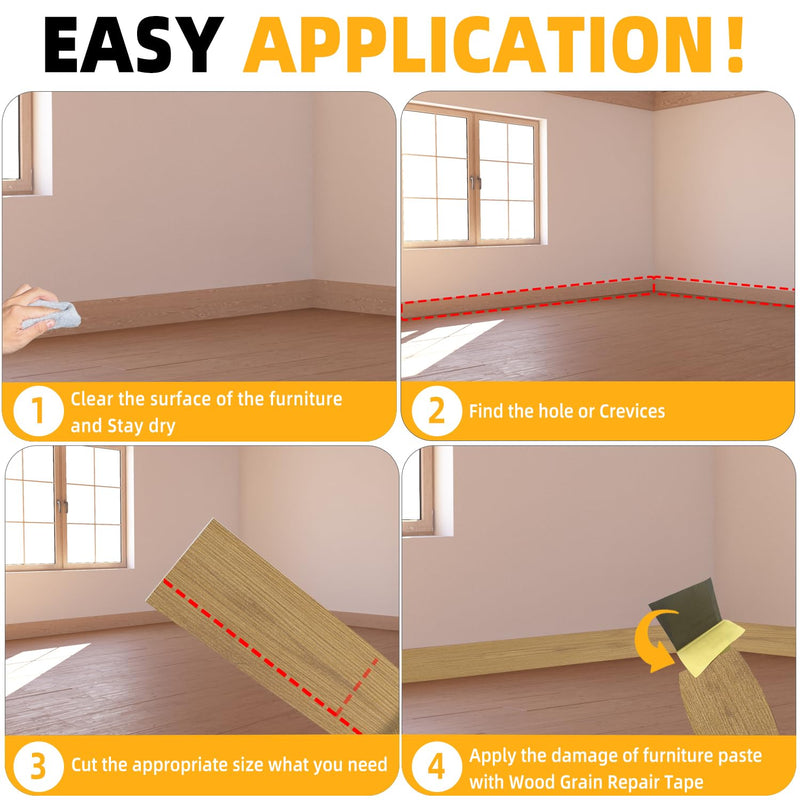 EASY APPLICATION!

1 Clear the surface of the furniture and Stay dry

2 Find the hole or Crevices

3 Cut the appropriate size what you need

4 Apply the damage of furniture paste with Wood Grain Repair Tape