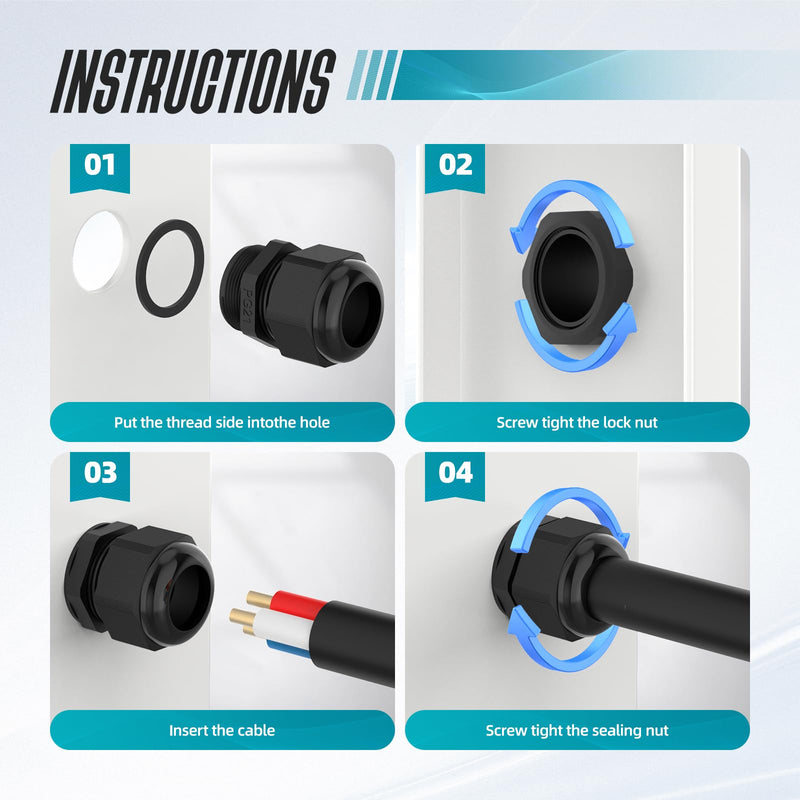 INSTRUCTIONS

01

PG21

Put the thread side intothe hole

02

Screw tight the lock nut

03

Insert the cable

04

Screw tight the sealing nut