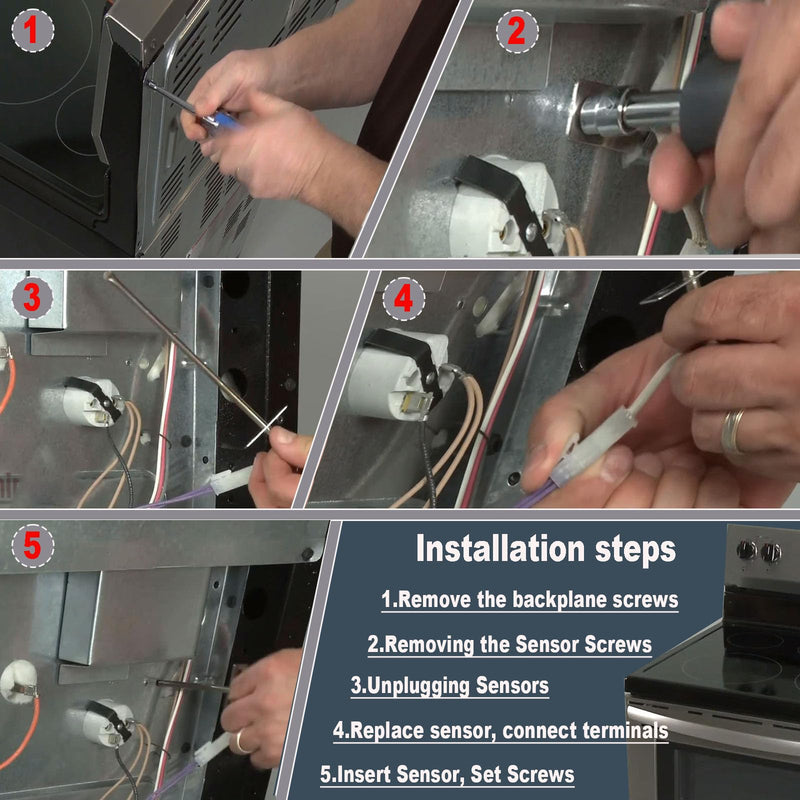 1

2

3

4

5

Installation steps

1.Remove the backplane screws

2.Removing the Sensor Screws

3.Unplugging Sensors

4.Replace sensor, connect terminals

5.Insert Sensor, Set Screws