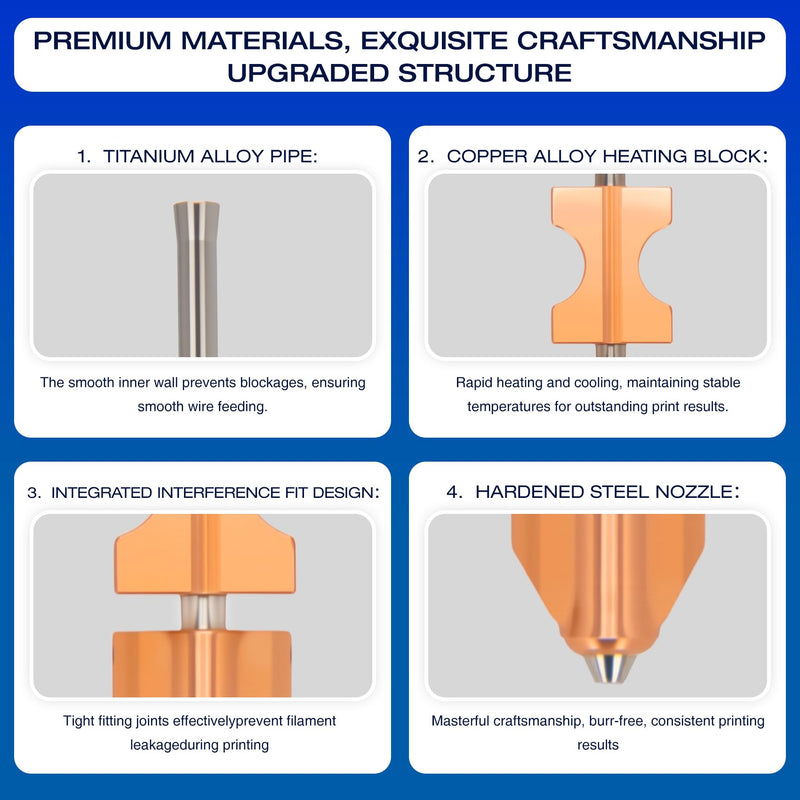 PREMIUM MATERIALS, EXQUISITE CRAFTSMANSHIP UPGRADED STRUCTURE

1. TITANIUM ALLOY PIPE:

The smooth inner wall prevents blockages, ensuring smooth wire feeding.

2. COPPER ALLOY HEATING BLOCK:

Rapid heating and cooling, maintaining stable temperatures for outstanding print results.

3. INTEGRATED INTERFERENCE FIT DESIGN:

Tight fitting joints effectivelyprevent filament leakageduring printing

4. HARDENED STEEL NOZZLE:

Masterful craftsmanship, burr-free, consistent printing results