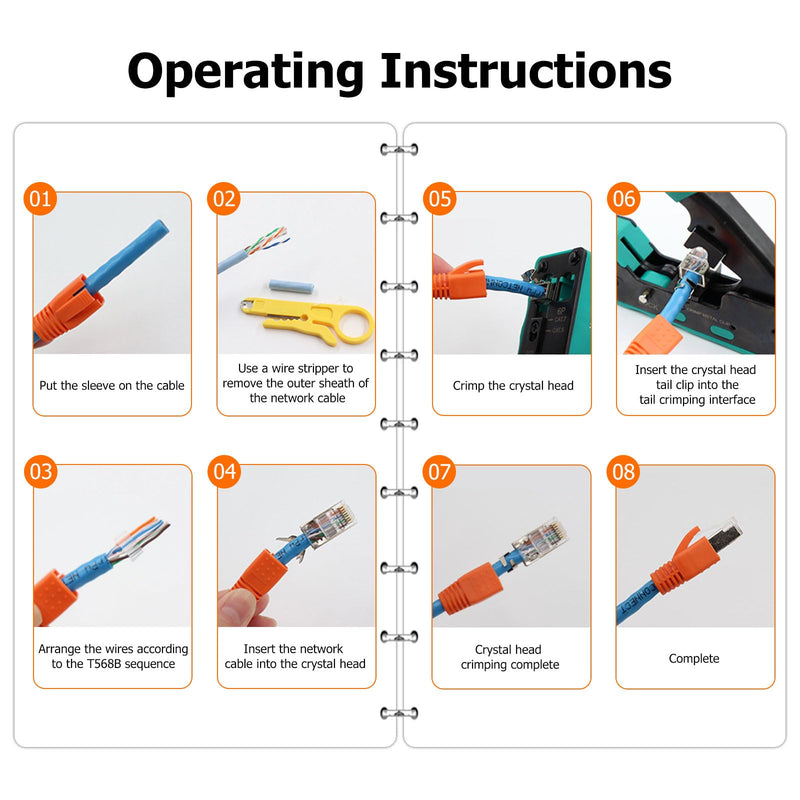 Operating Instructions

01
Put the sleeve on the cable

02
Use a wire stripper to remove the outer sheath of the network cable

03
Arrange the wires according to the T568B sequence

04
Insert the network cable into the crystal head

05
Crimp the crystal head

06
Insert the crystal head tail clip into the tail crimping interface

07
Crystal head crimping complete

08
Complete