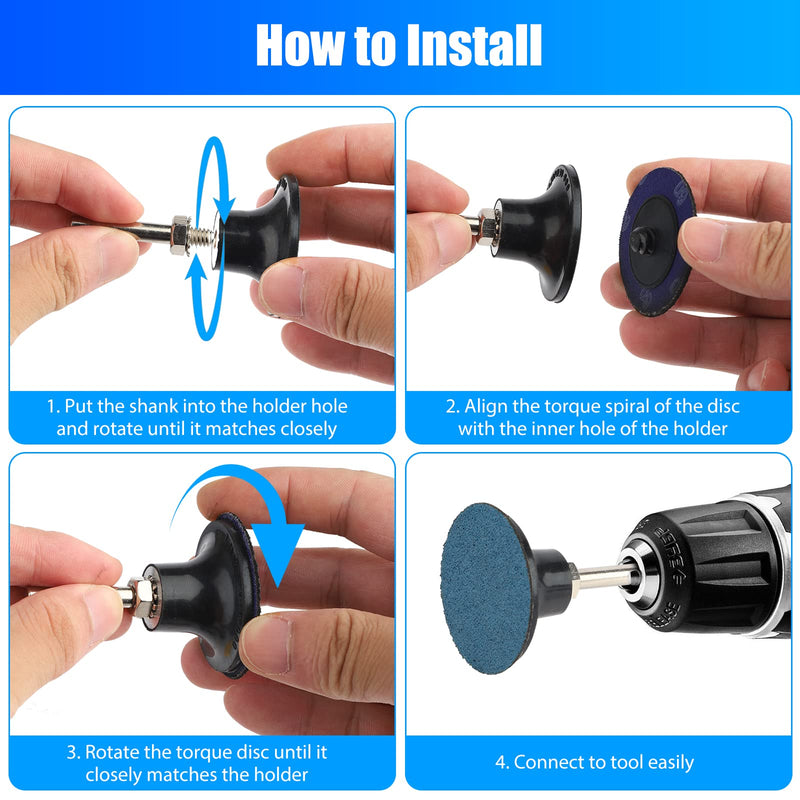 How to Install

1. Put the shank into the holder hole and rotate until it matches closely

2. Align the torque spiral of the disc with the inner hole of the holder

3. Rotate the torque disc until it closely matches the holder

4. Connect to tool easily