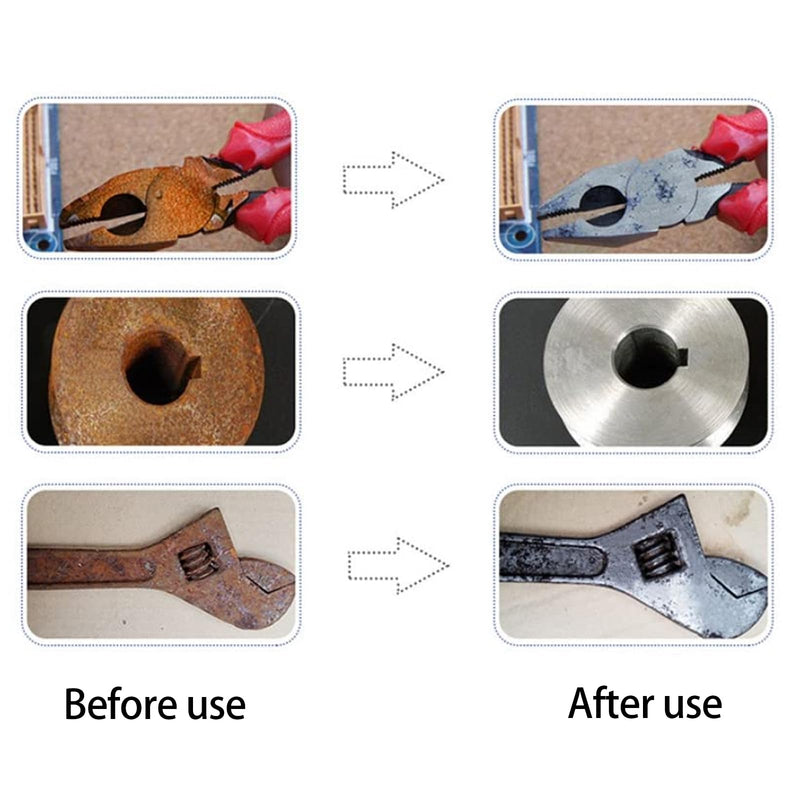 Before use

After use