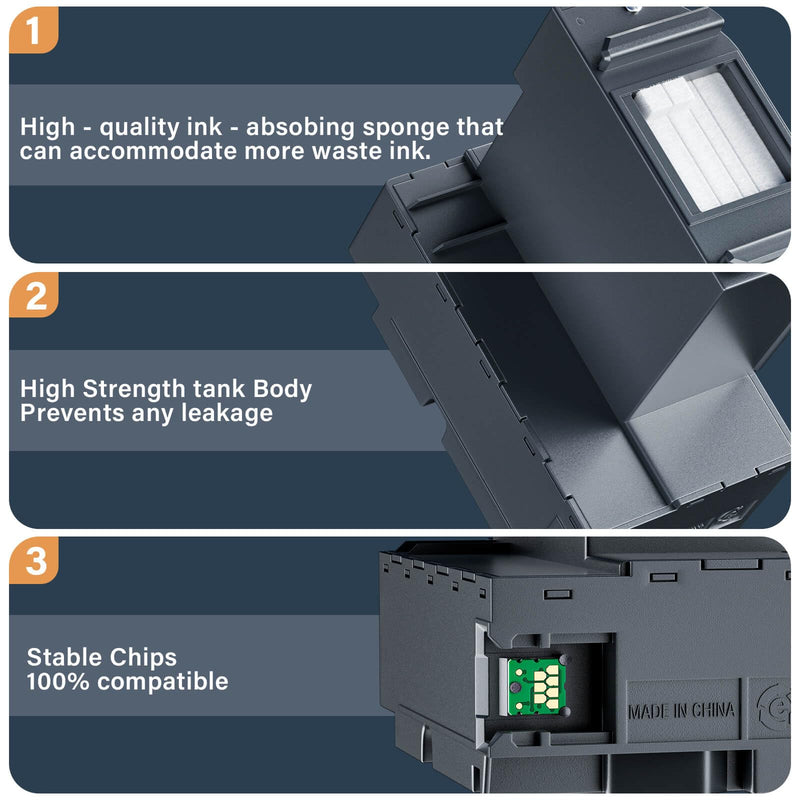 1

High - quality ink - absobing sponge that can accommodate more waste ink.

2

High Strength tank Body
Prevents any leakage

3

Stable Chips
100% compatible

MADE IN CHINA