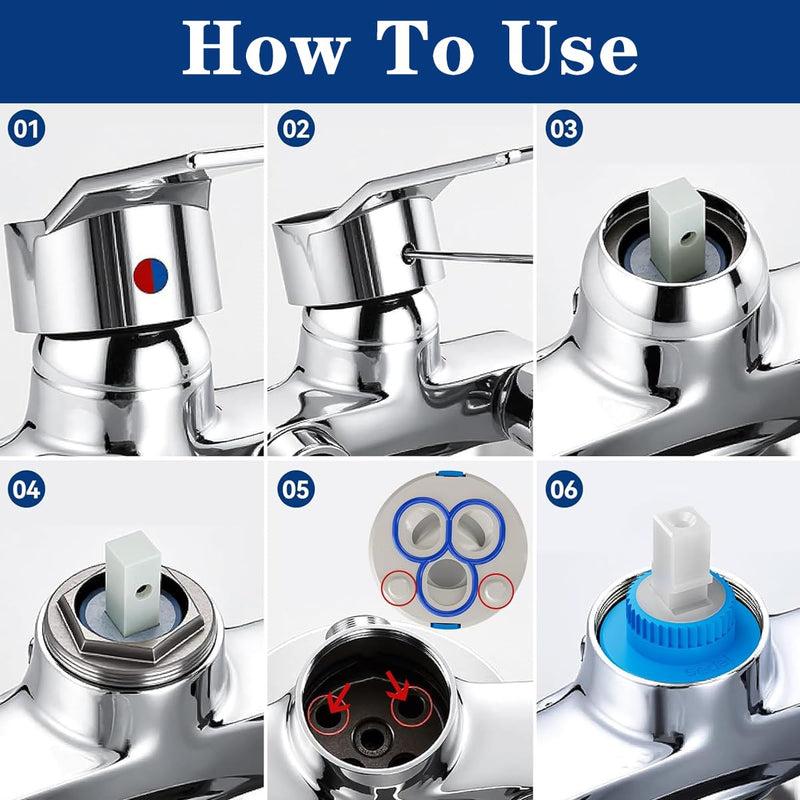 How To Use

01

02

03

04

05

06