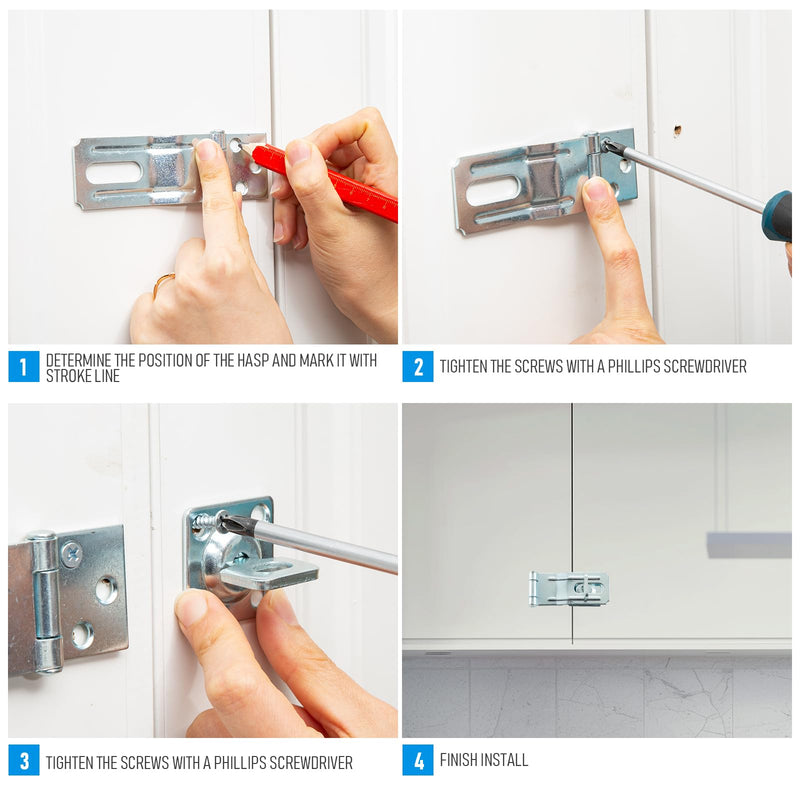 1 DETERMINE THE POSITION OF THE HASP AND MARK IT WITH STROKE LINE

2 TIGHTEN THE SCREWS WITH A PHILLIPS SCREWDRIVER

3 TIGHTEN THE SCREWS WITH A PHILLIPS SCREWDRIVER

4 FINISH INSTALL