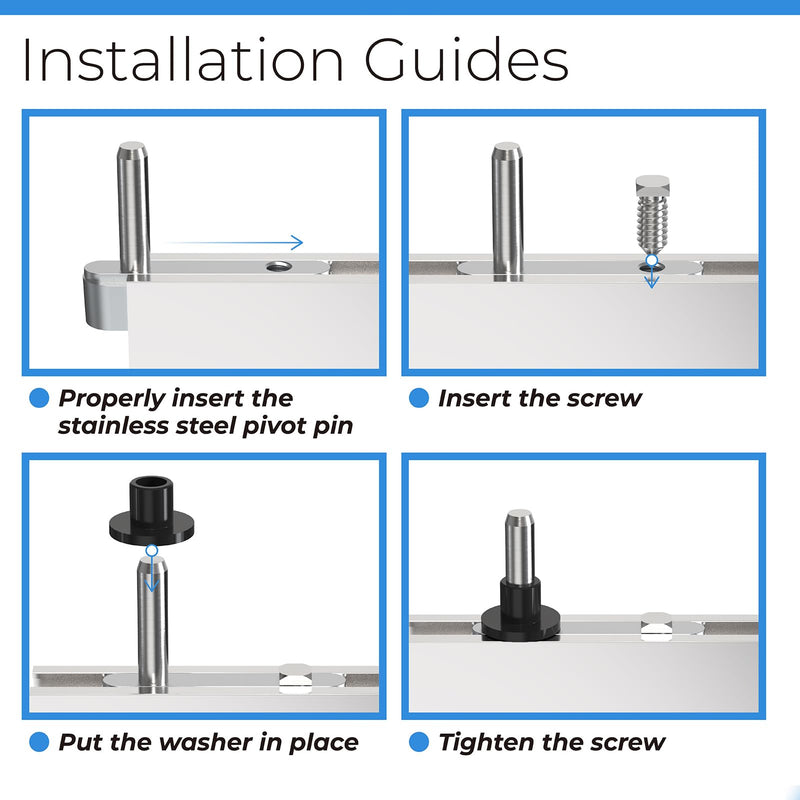 Installation Guides

Properly insert the stainless steel pivot pin

Insert the screw

Put the washer in place

Tighten the screw