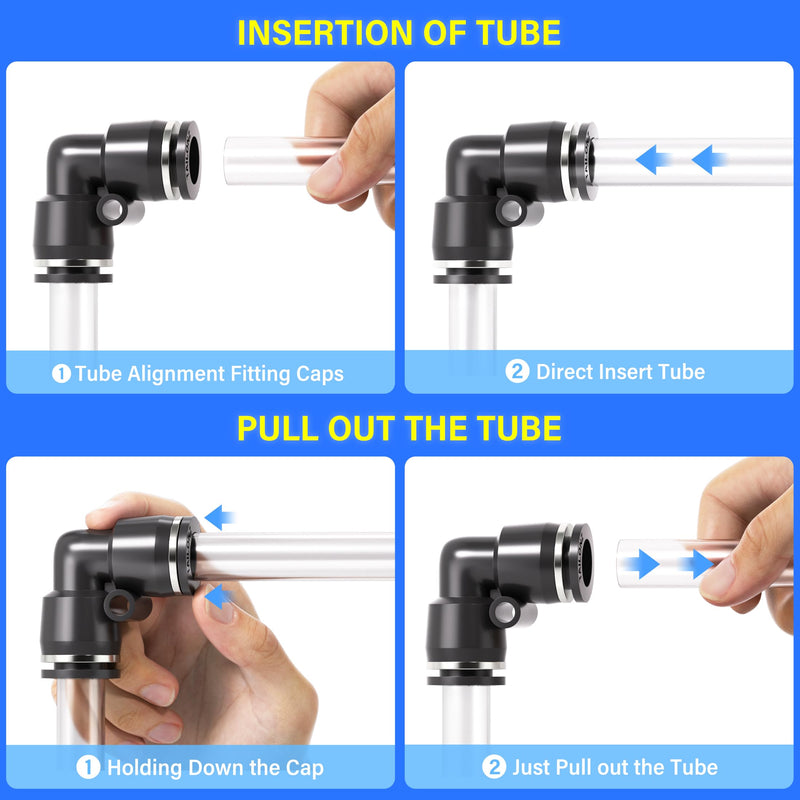 INSERTION OF TUBE

① Tube Alignment Fitting Caps

② Direct Insert Tube

PULL OUT THE TUBE

① Holding Down the Cap

② Just Pull out the Tube