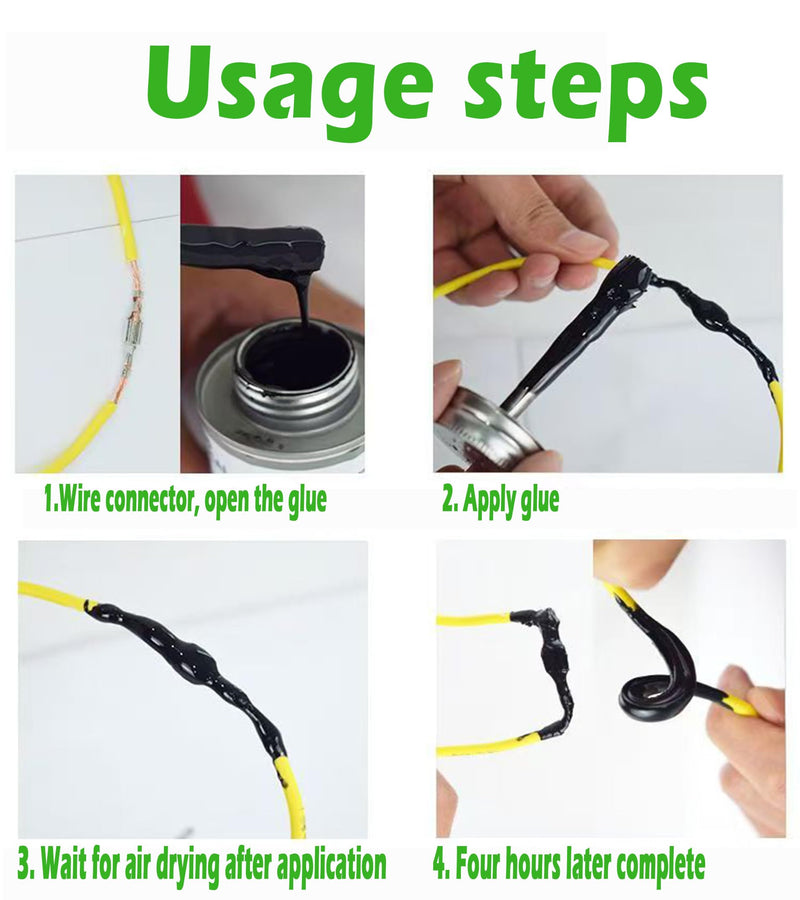 Usage steps

1.Wire connector, open the glue

2. Apply glue

3. Wait for air drying after application

4. Four hours later complete