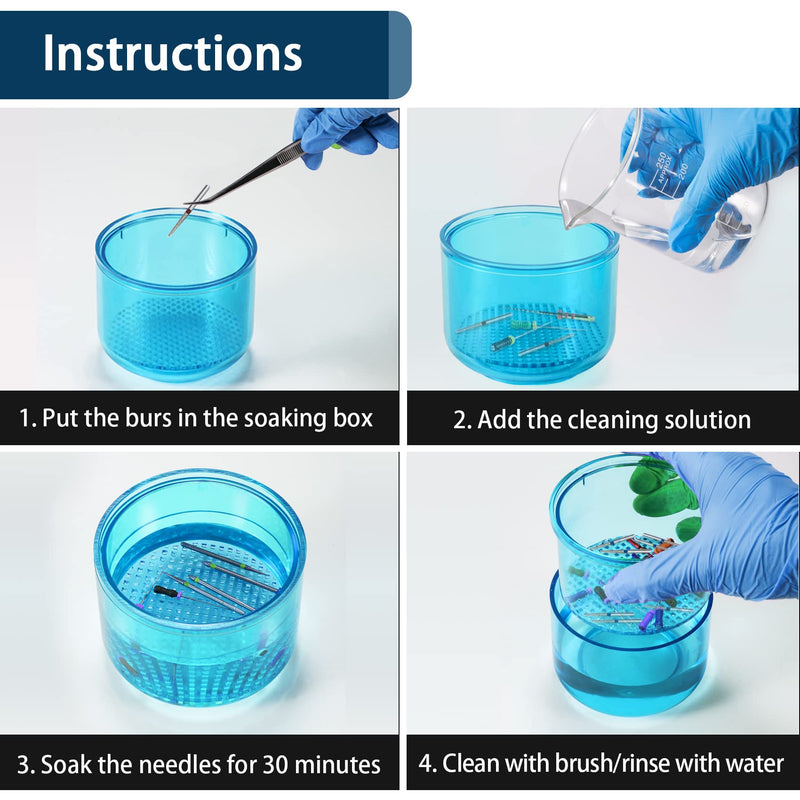 Instructions

250
APPROX
200

1. Put the burs in the soaking box

2. Add the cleaning solution

3. Soak the needles for 30 minutes

4. Clean with brush/rinse with water