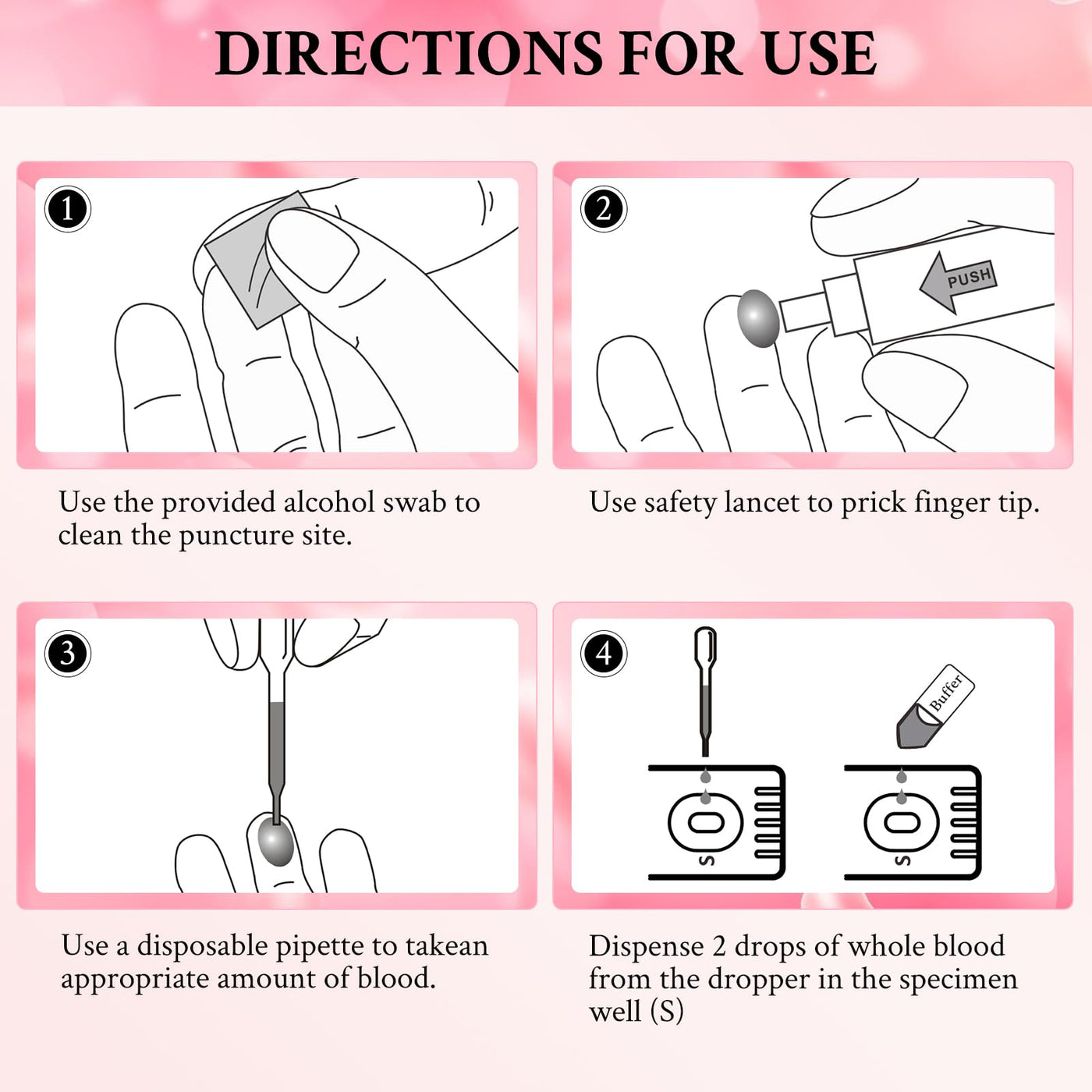 DIRECTIONS FOR USE

1

Use the provided alcohol swab to clean the puncture site.

2

PUSH

Use safety lancet to prick finger tip.

3

Use a disposable pipette to takean appropriate amount of blood.

4

Buffer

S

S

Dispense 2 drops of whole blood from the dropper in the specimen well (S)