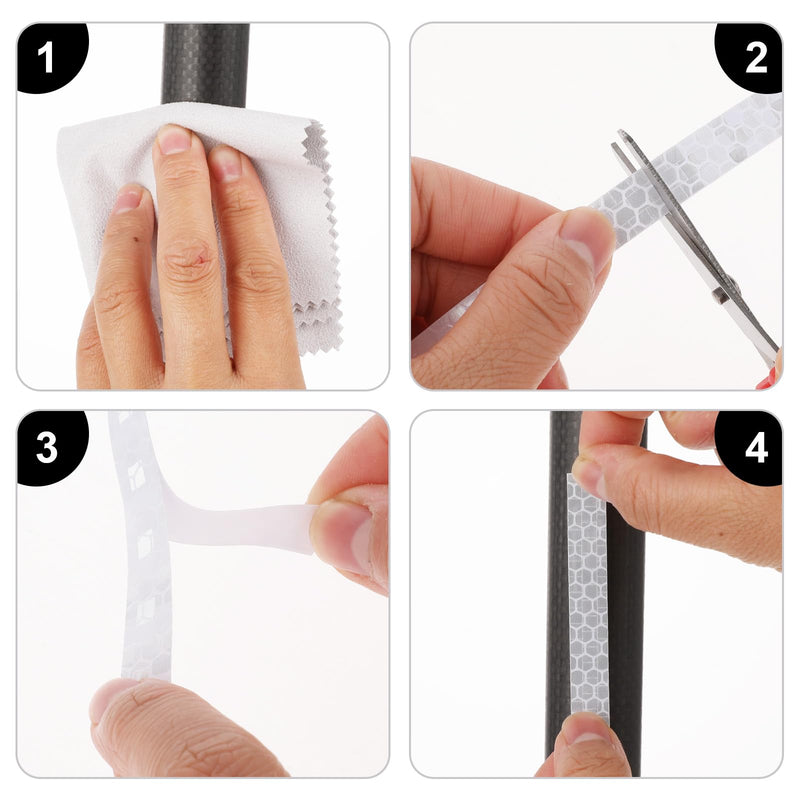 1

2

3

4