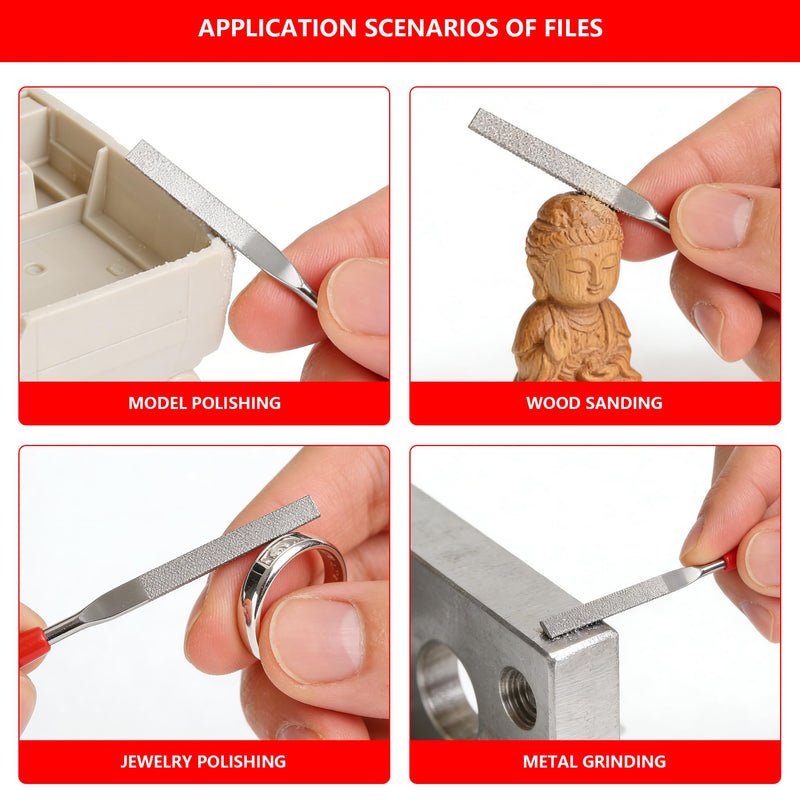 APPLICATION SCENARIOS OF FILES

MODEL POLISHING

WOOD SANDING

JEWELRY POLISHING

METAL GRINDING