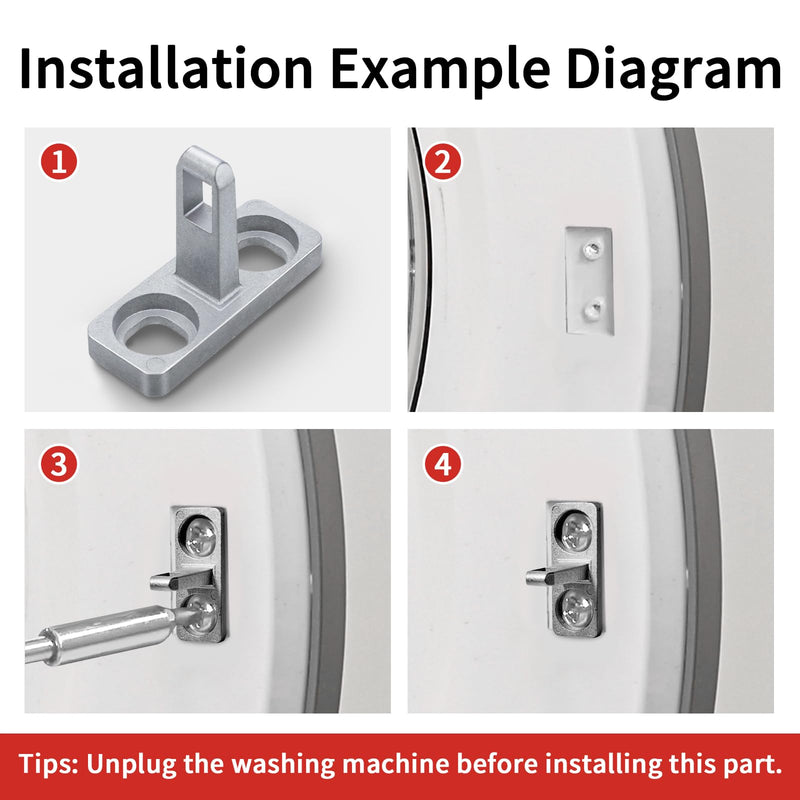 Installation Example Diagram

1

2

3

4

Tips: Unplug the washing machine before installing this part.