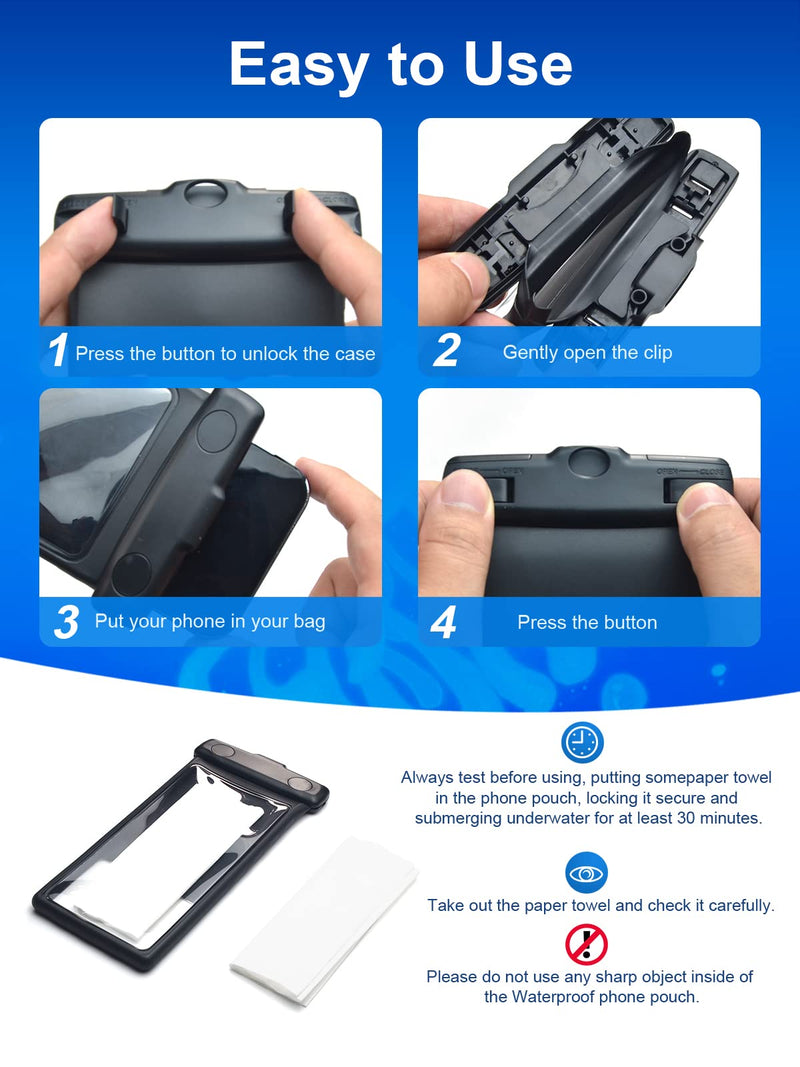 Easy to Use

1 Press the button to unlock the case

2 Gently open the clip

3 Put your phone in your bag

OPEN OPEN CLOSE

4 Press the button

Always test before using, putting somepaper towel in the phone pouch, locking it secure and submerging underwater for at least 30 minutes.

Take out the paper towel and check it carefully.

Please do not use any sharp object inside of the Waterproof phone pouch.