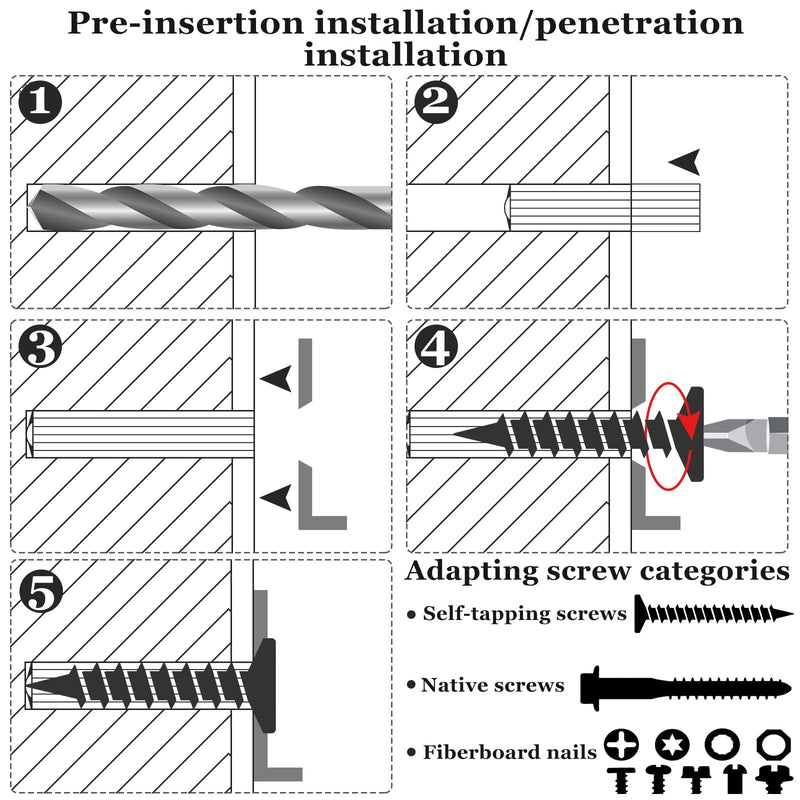 Pre-insertion installation/penetration installation

1

2

3

4

5

Adapting screw categories

• Self-tapping screws

• Native screws

• Fiberboard nails