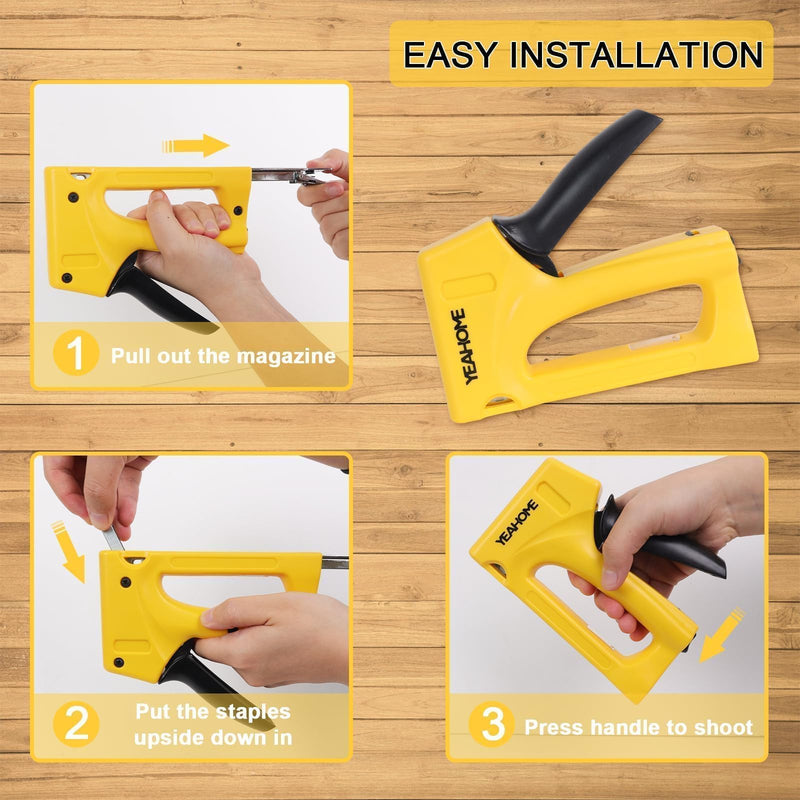 EASY INSTALLATION

1 Pull out the magazine

YEAHOME

2 Put the staples upside down in

YEAHOME

3 Press handle to shoot